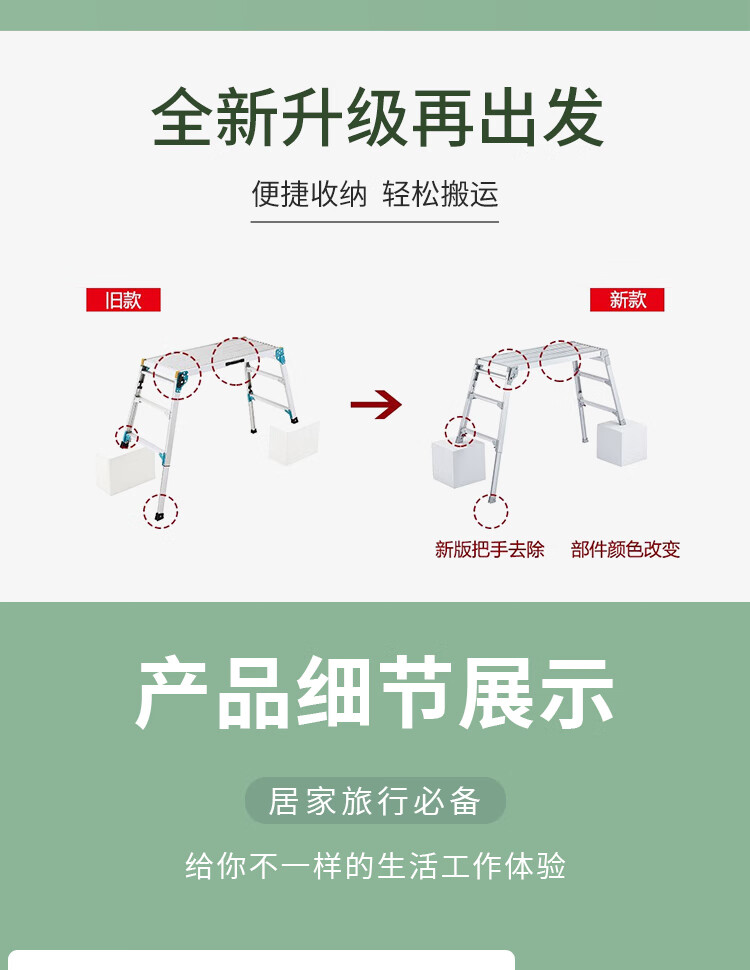 全新升级再出发

便捷收纳 轻松搬运

旧款

新款

新版把手去除 部件颜色改变

产品细节展示

居家旅行必备

给你不一样的生活工作体验