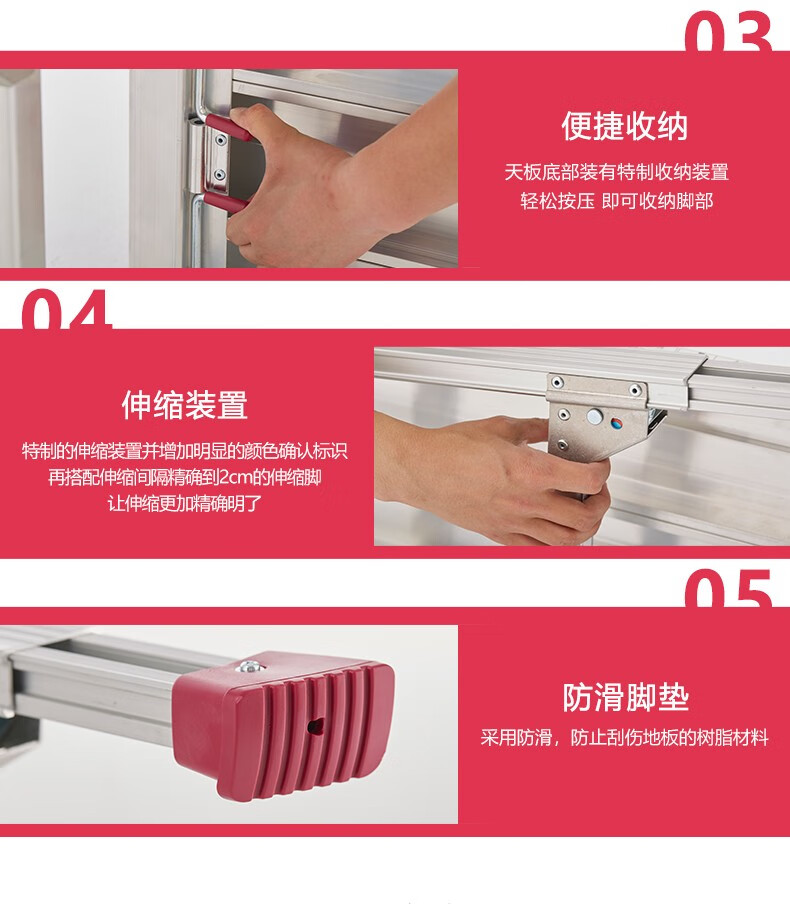 03

便捷收纳

天板底部装有特制收纳装置
轻松按压 即可收纳脚部

04

伸缩装置

特制的伸缩装置并增加明显的颜色确认标识
再搭配伸缩间隔精确到2cm的伸缩脚
让伸缩更加精确明了

05

防滑脚垫

采用防滑，防止刮伤地板的树脂材料