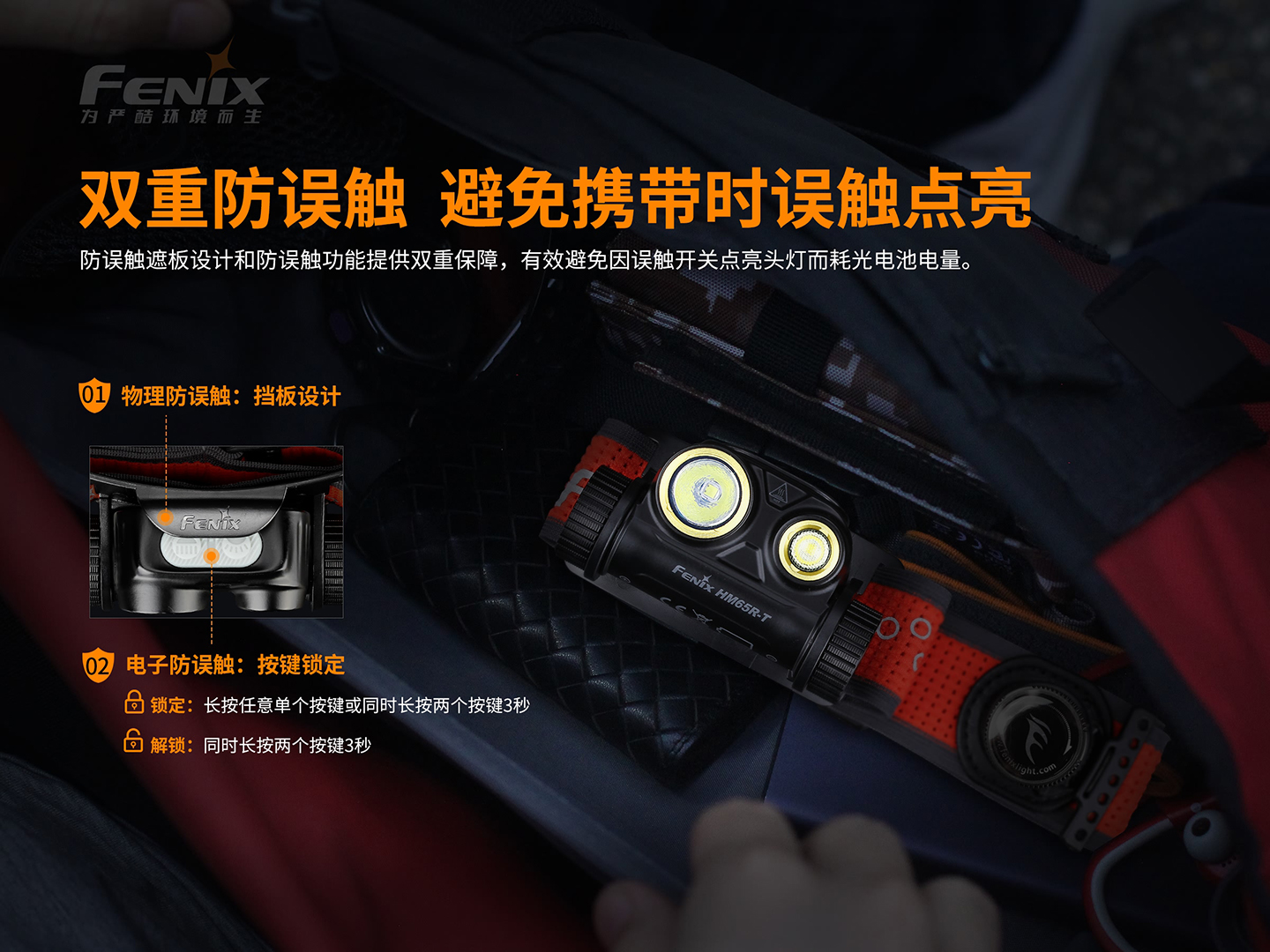 FENIX
为严酷环境而生

双重防误触 避免携带时误触点亮

防误触遮板设计和防误触功能提供双重保障，有效避免因误触开关点亮头灯而耗光电池电量。

01 物理防误触：挡板设计

FENIX

02 电子防误触：按键锁定

锁定：长按任意单个按键或同时长按两个按键3秒

解锁：同时长按两个按键3秒

FENIX HM65R-T

fenixlight.com