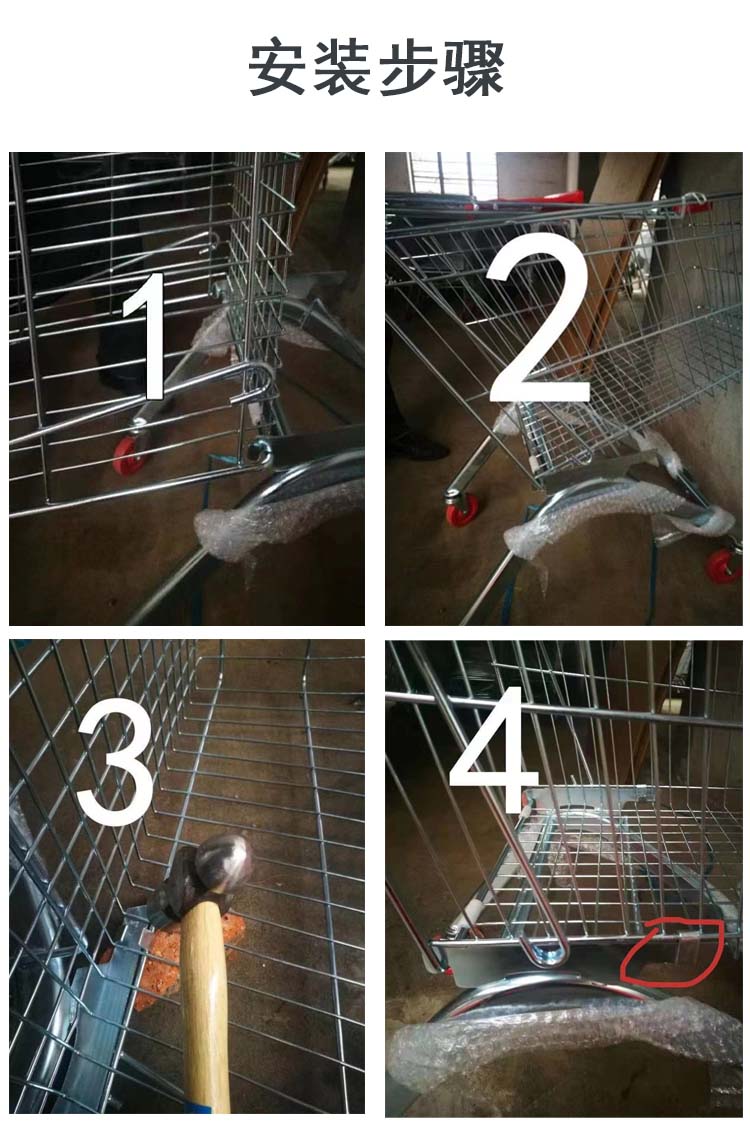 安装步骤

1

2

3

4