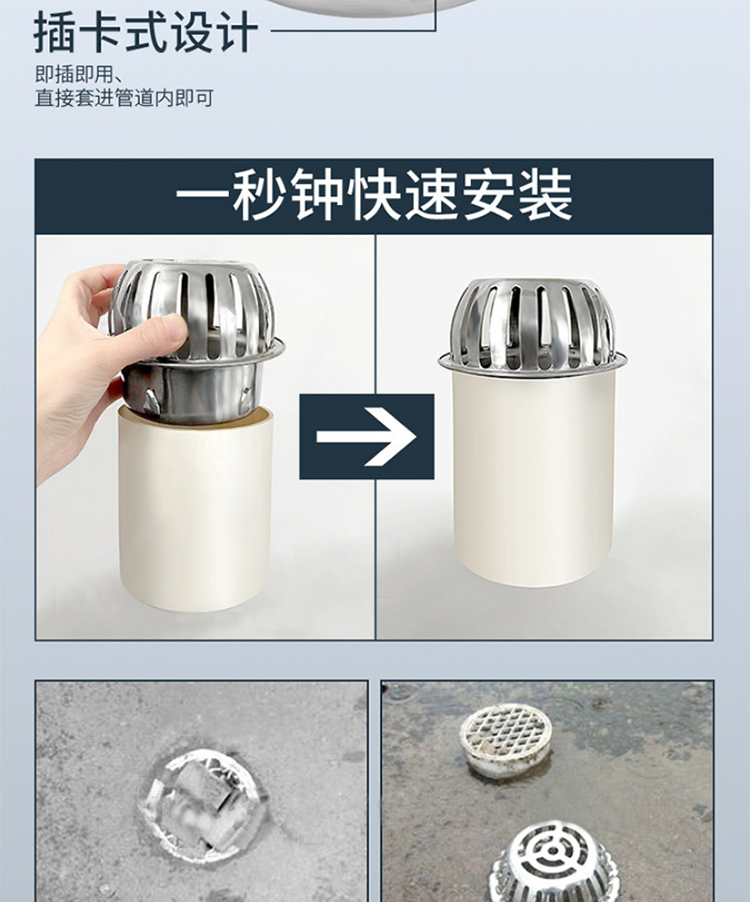 插卡式设计

即插即用、
直接套进管道内即可

一秒钟快速安装