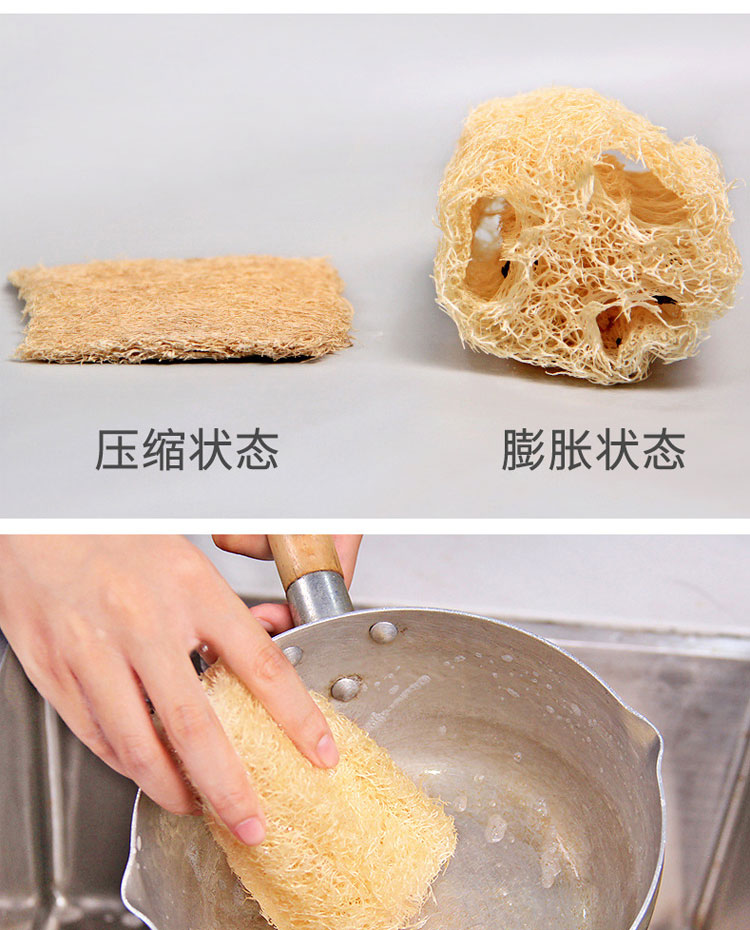 压缩状态

膨胀状态