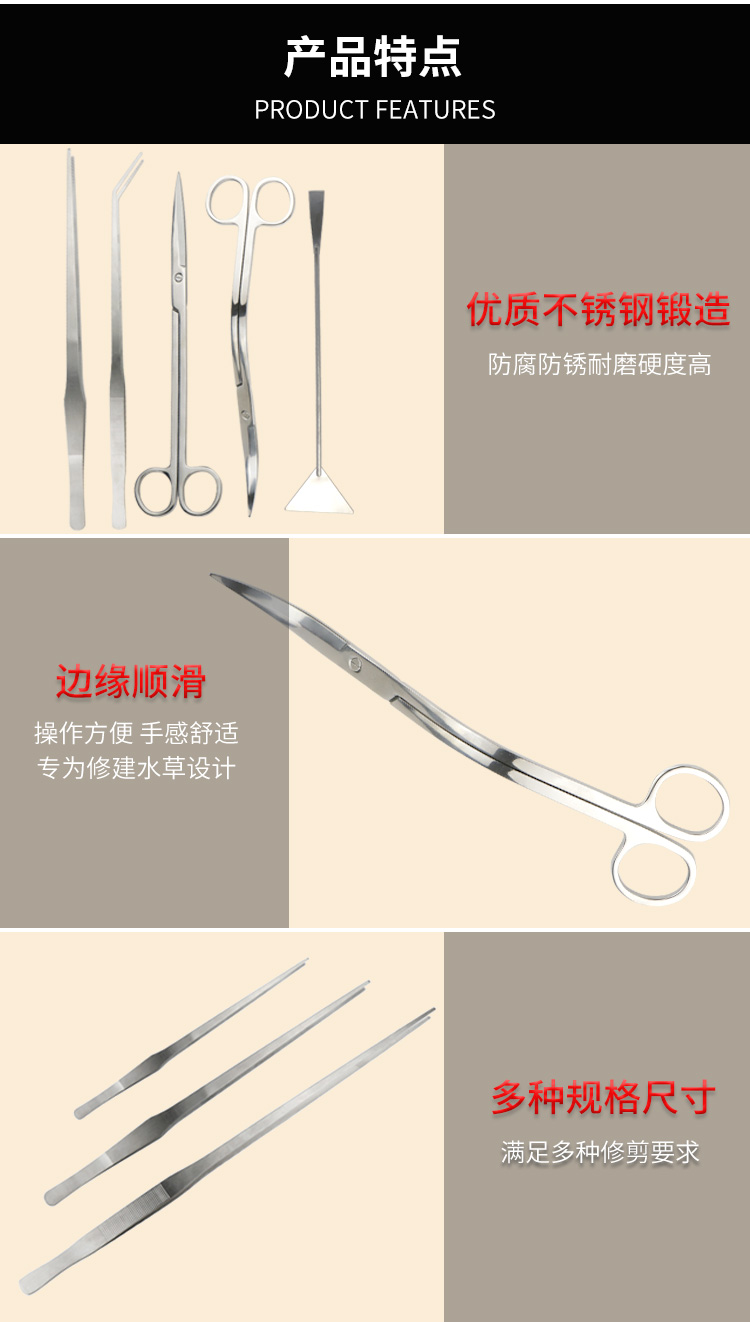 产品特点
PRODUCT FEATURES

优质不锈钢锻造
防腐防锈耐磨硬度高

边缘顺滑
操作方便 手感舒适
专为修建水草设计

多种规格尺寸
满足多种修剪要求