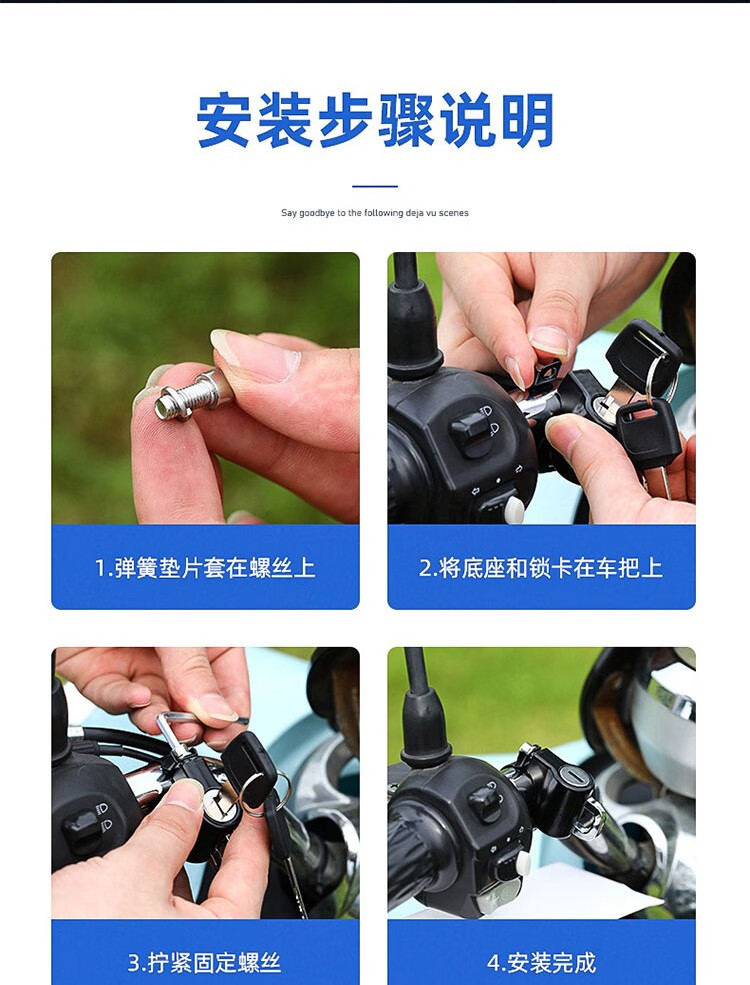 安装步骤说明

Say goodbye to the following deja vu scenes

1.弹簧垫片套在螺丝上

2.将底座和锁卡在车把上

3.拧紧固定螺丝

4.安装完成