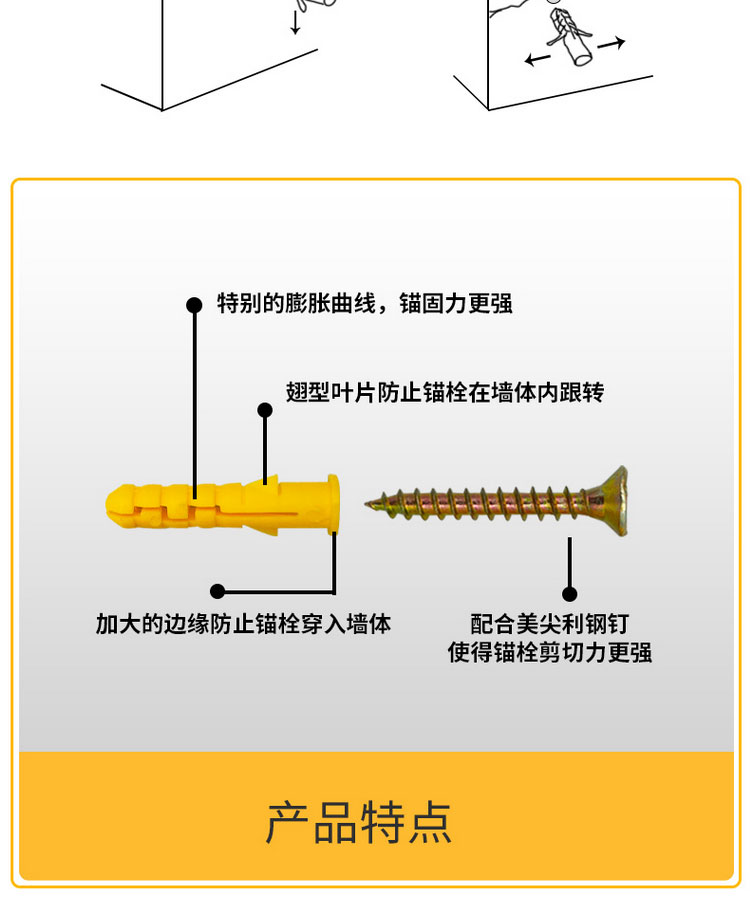 特别的膨胀曲线，锚固力更强

翅型叶片防止锚栓在墙体内跟转

加大的边缘防止锚栓穿入墙体

配合美尖利钢钉
使得锚栓剪切力更强

产品特点