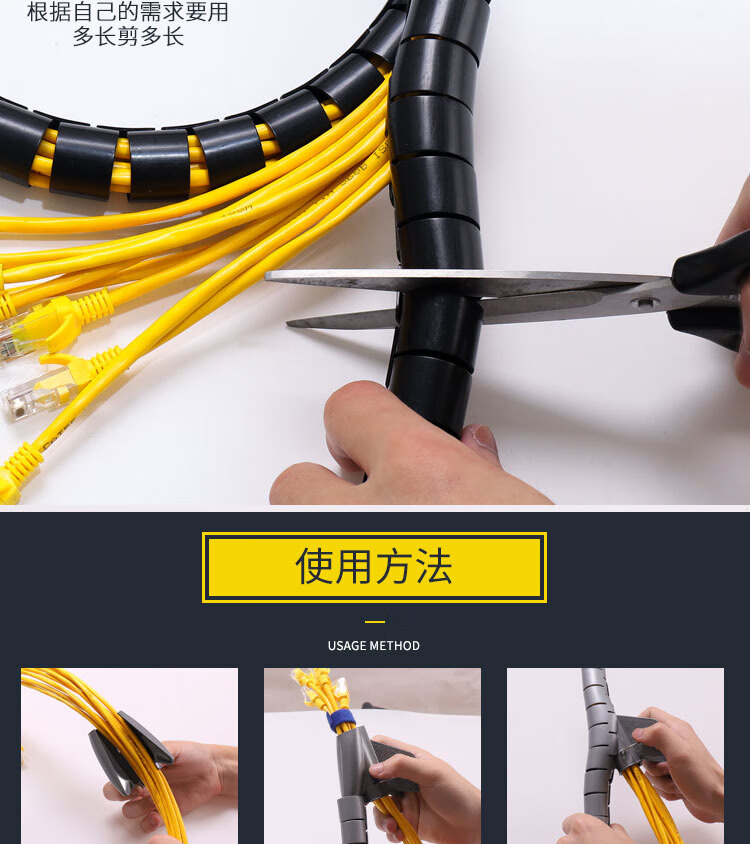 根据自己的需求要用多长剪多长

使用方法

USAGE METHOD