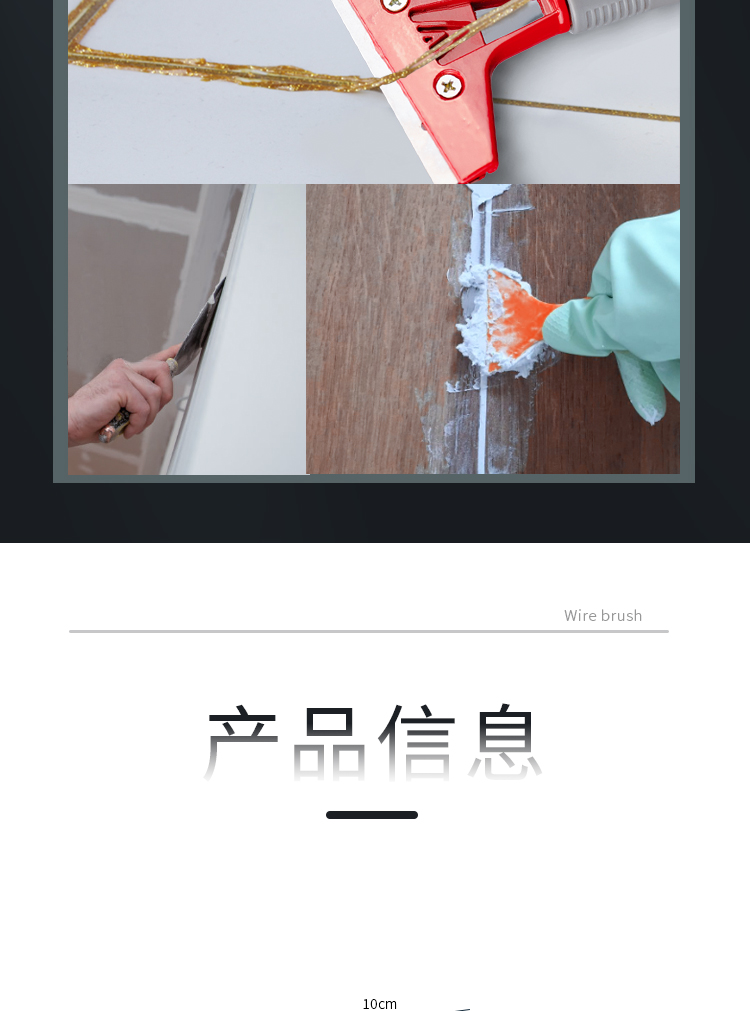 Wire brush

产品信息

10cm