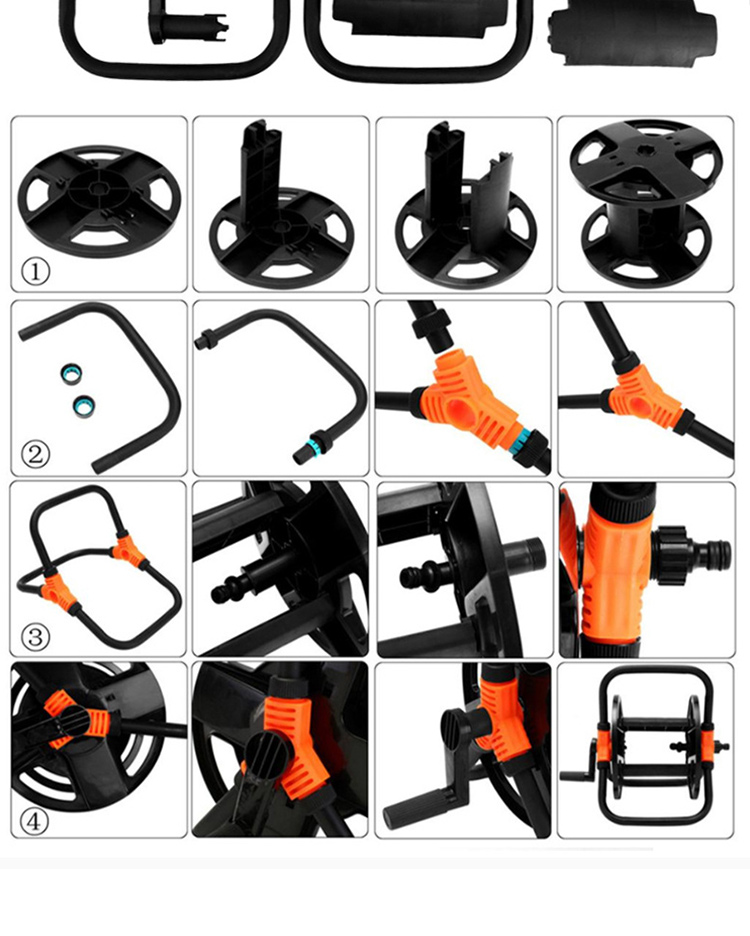 ①

②

③

④