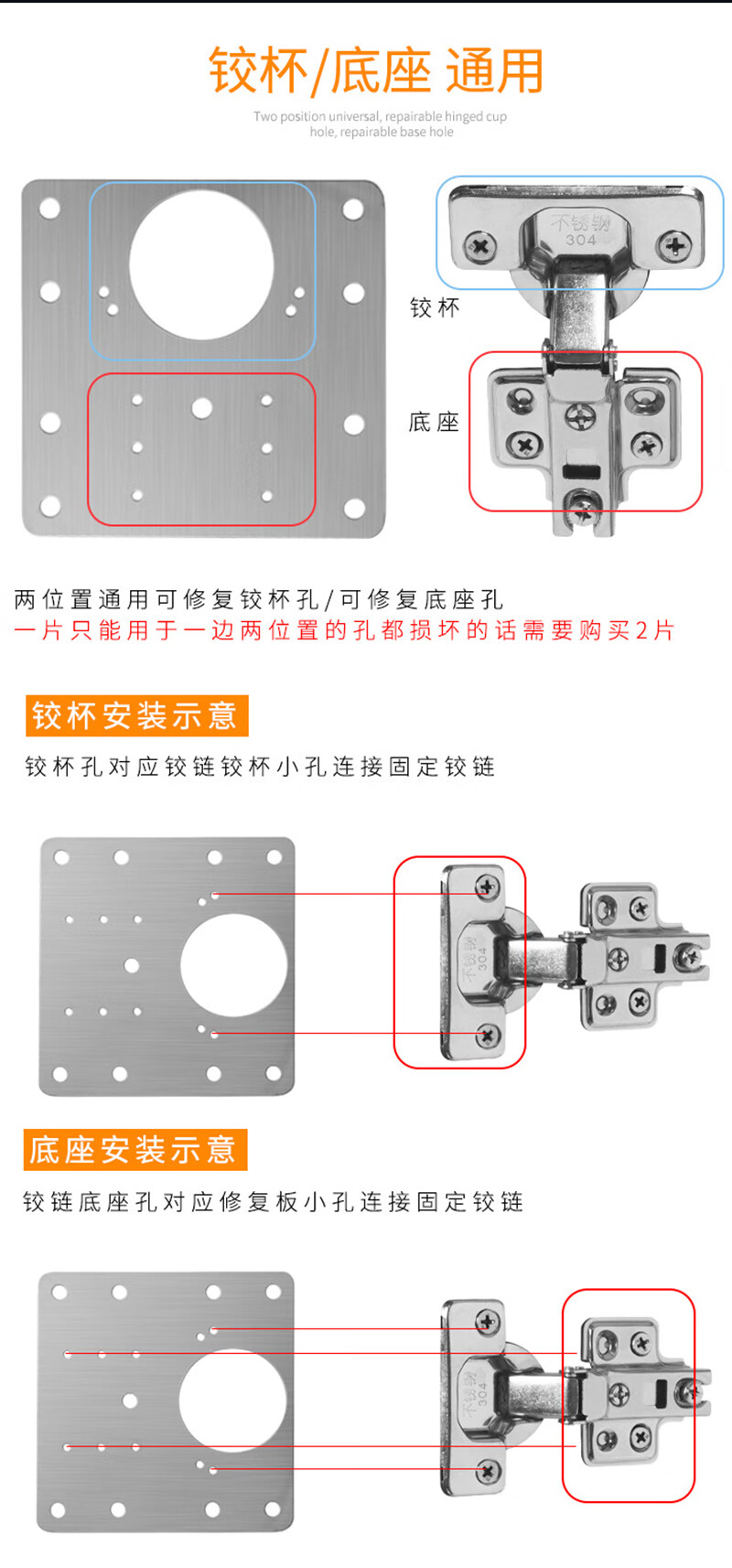 铰杯/底座 通用

Two position universal, repairable hinged cup hole, repairable base hole

不锈钢
304

铰杯

底座

两位置通用可修复铰杯孔/可修复底座孔
一片只能用于一边两位置的孔都损坏的话需要购买2片

铰杯安装示意

铰杯孔对应铰链铰杯小孔连接固定铰链

不锈钢
304

底座安装示意

铰链底座孔对应修复板小孔连接固定铰链

不锈钢
304