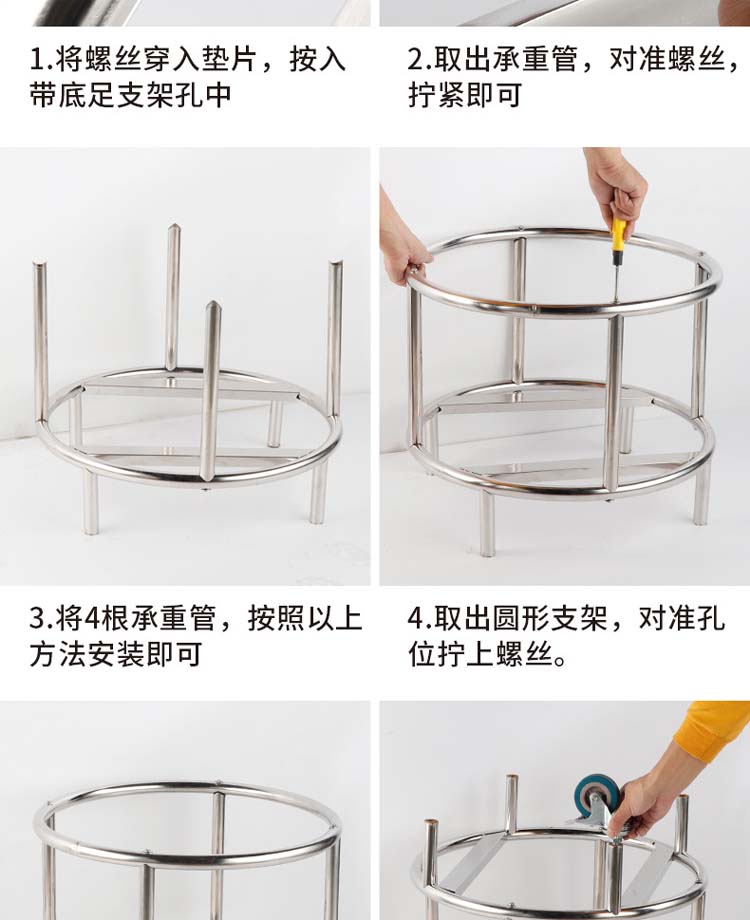 1.将螺丝穿入垫片，按入带底足支架孔中

2.取出承重管，对准螺丝，拧紧即可

3.将4根承重管，按照以上方法安装即可

4.取出圆形支架，对准孔位拧上螺丝。