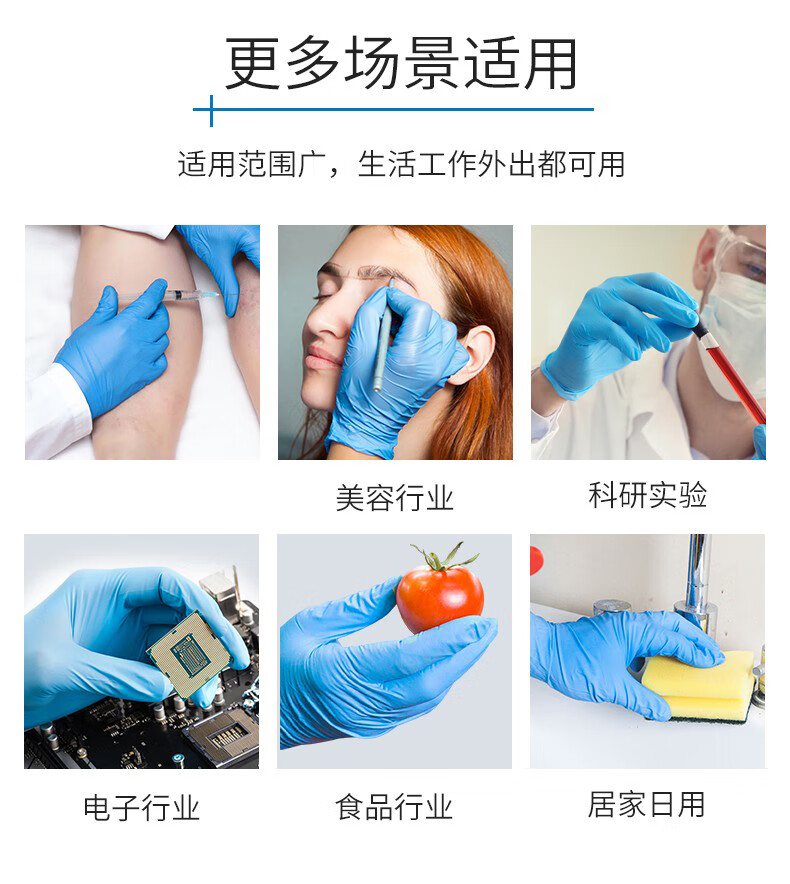 更多场景适用

适用范围广，生活工作外出都可用

美容行业

科研实验

电子行业

食品行业

居家日用