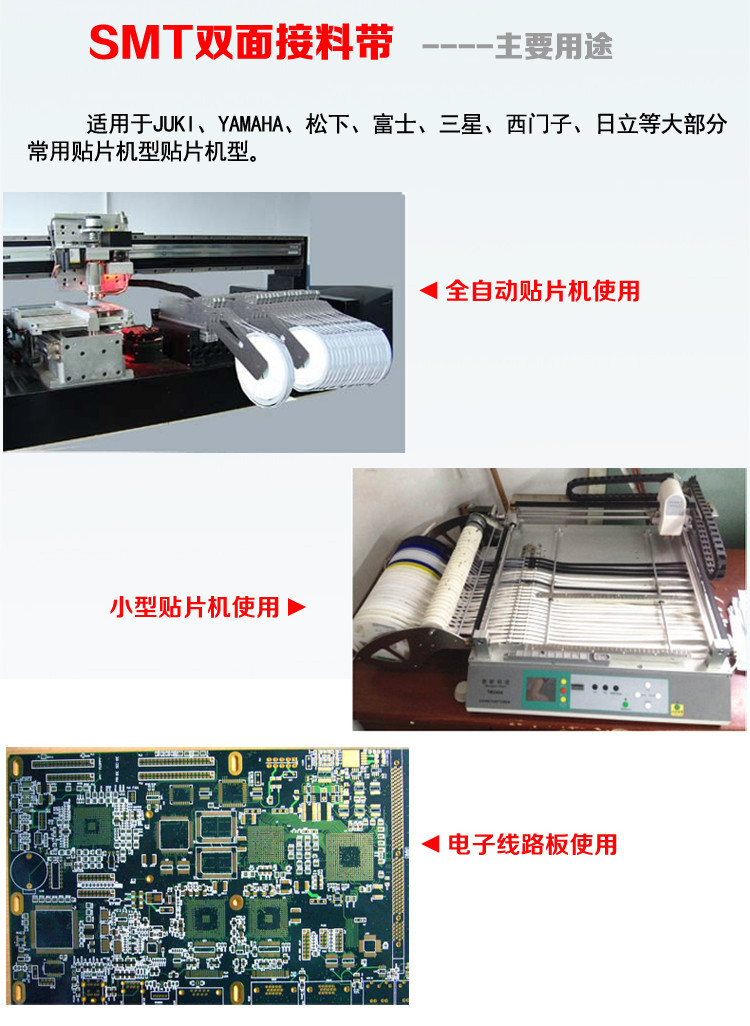 SMT双面接料带 ----主要用途

适用于JUKI、YAMAHA、松下、富士、三星、西门子、日立等大部分常用贴片机型贴片机型。

◀ 全自动贴片机使用

小型贴片机使用 ▶

◀ 电子线路板使用