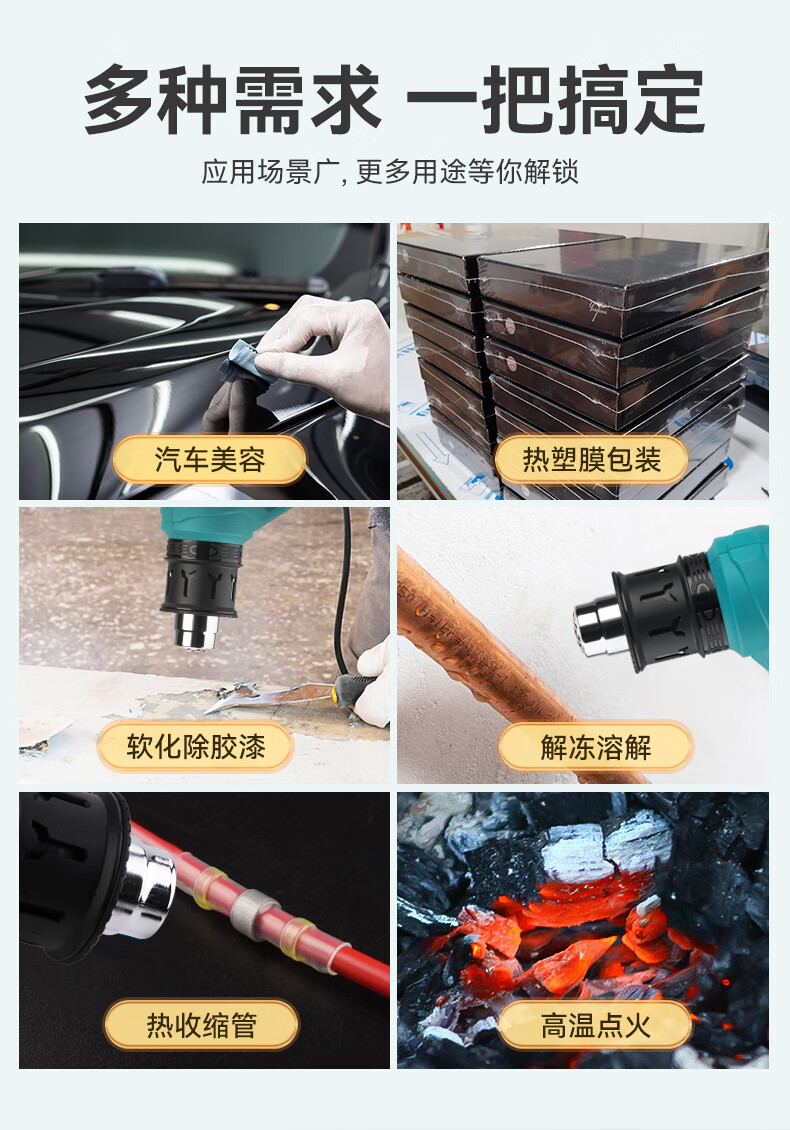 多种需求 一把搞定

应用场景广, 更多用途等你解锁

汽车美容

热塑膜包装

软化除胶漆

解冻溶解

热收缩管

高温点火