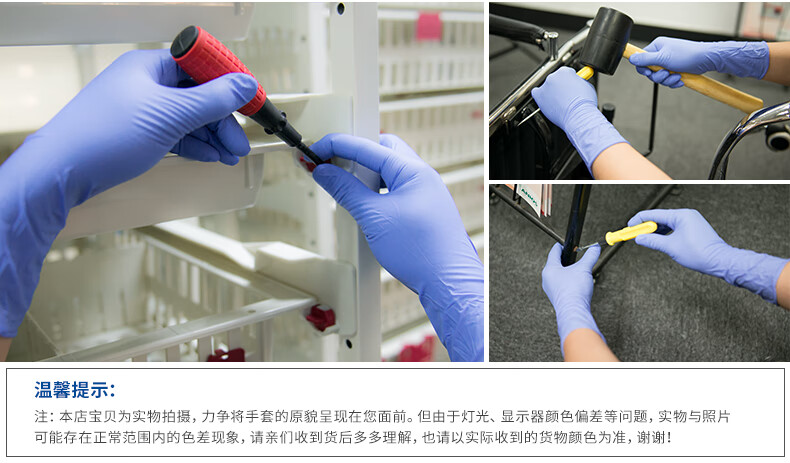 温馨提示:

注：本店宝贝为实物拍摄，力争将手套的原貌呈现在您面前。但由于灯光、显示器颜色偏差等问题，实物与照片可能存在正常范围内的色差现象，请亲们收到货后多多理解，也请以实际收到的货物颜色为准，谢谢！