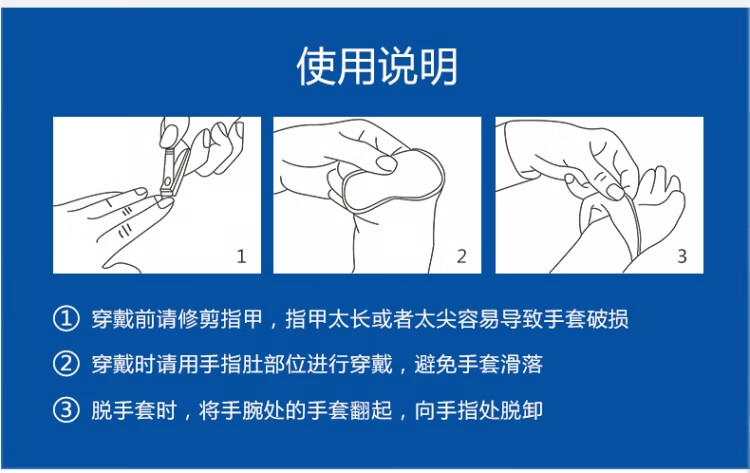 使用说明

1

2

3

① 穿戴前请修剪指甲，指甲太长或者太尖容易导致手套破损

② 穿戴时请用手指肚部位进行穿戴，避免手套滑落

③ 脱手套时，将手腕处的手套翻起，向手指处脱卸