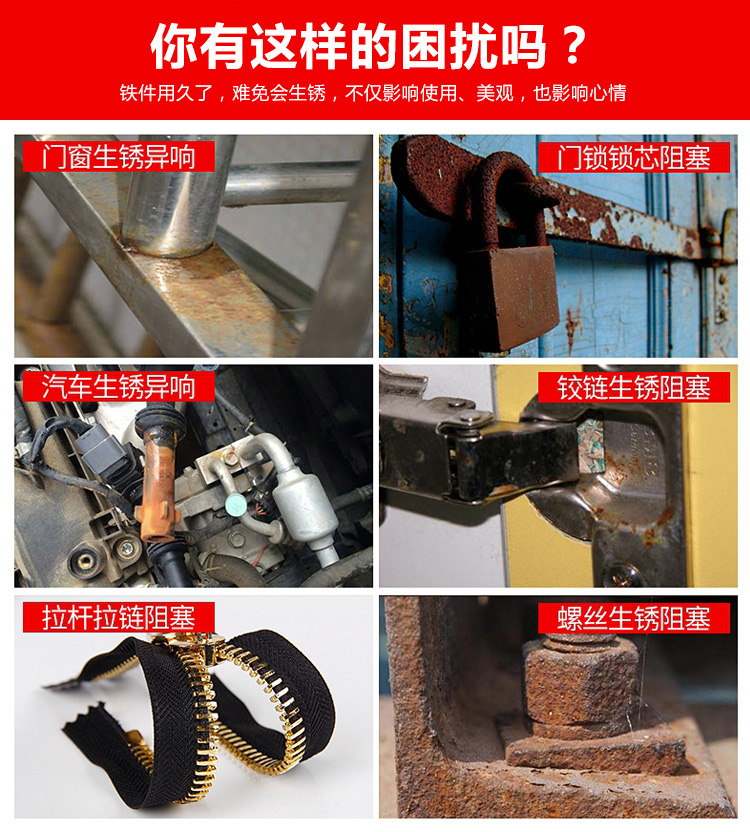 你有这样的困扰吗？
铁件用久了，难免会生锈，不仅影响使用、美观，也影响心情

门窗生锈异响

门锁锁芯阻塞

汽车生锈异响

铰链生锈阻塞

拉杆拉链阻塞

螺丝生锈阻塞