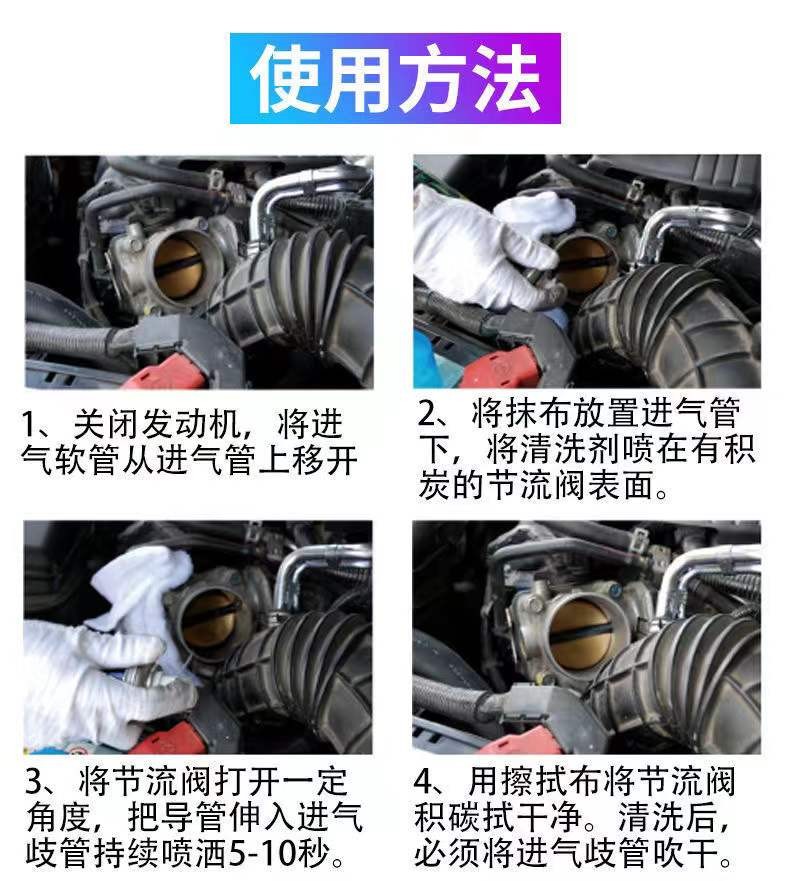 使用方法

1、关闭发动机，将进气软管从进气管上移开

2、将抹布放置进气管下，将清洗剂喷在有积炭的节流阀表面。

3、将节流阀打开一定角度，把导管伸入进气歧管持续喷洒5-10秒。

4、用擦拭布将节流阀积碳拭干净。清洗后，必须将进气歧管吹干。