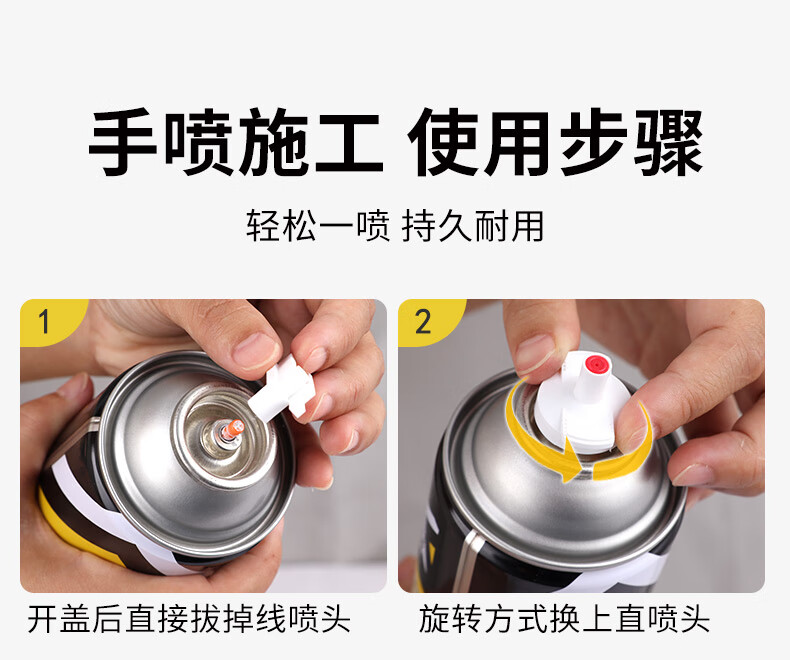 手喷施工 使用步骤

轻松一喷 持久耐用

1

开盖后直接拔掉线喷头

2

旋转方式换上直喷头