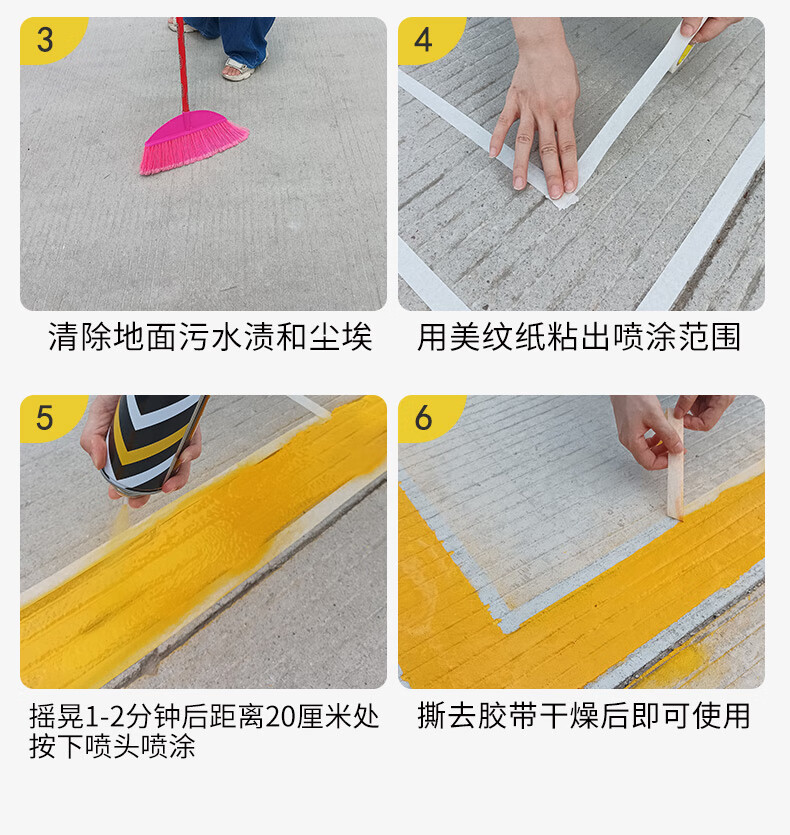 3

清除地面污水渍和尘埃

4

用美纹纸粘出喷涂范围

5

摇晃1-2分钟后距离20厘米处按下喷头喷涂

6

撕去胶带干燥后即可使用