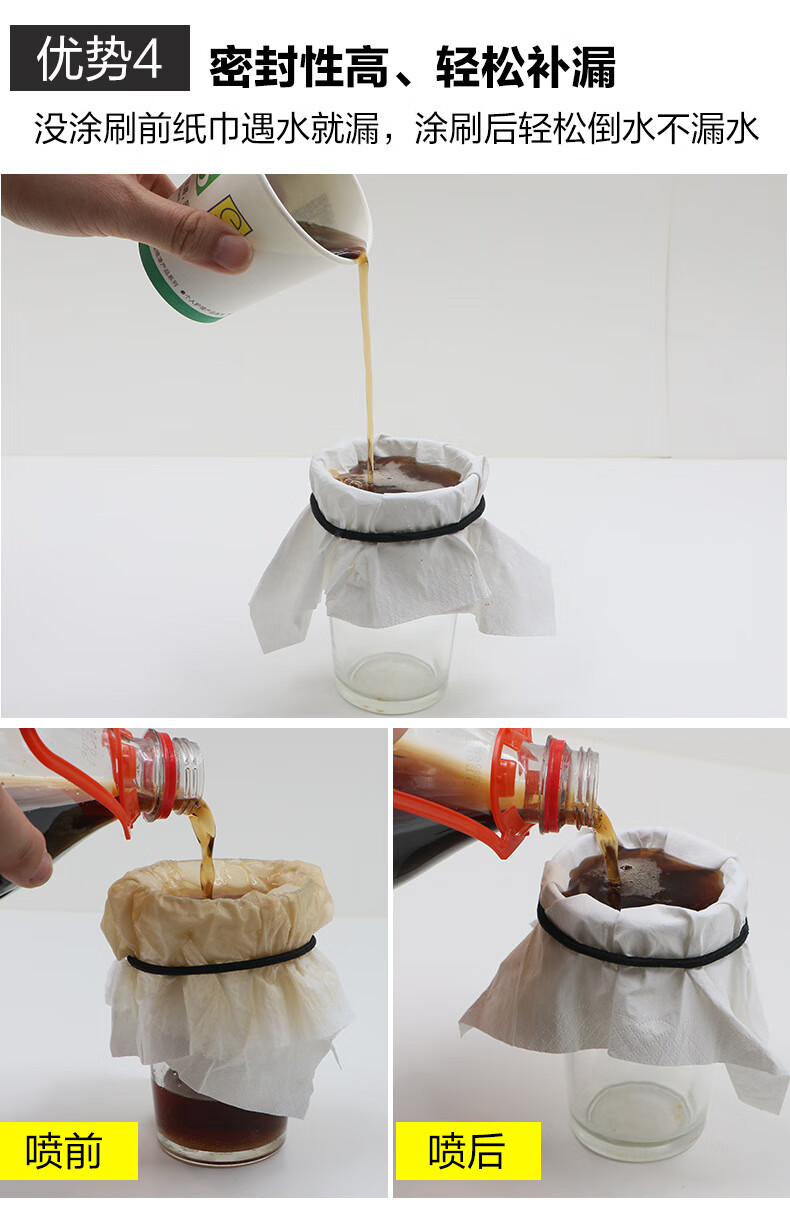 优势4 密封性高、轻松补漏

没涂刷前纸巾遇水就漏，涂刷后轻松倒水不漏水

喷前

喷后