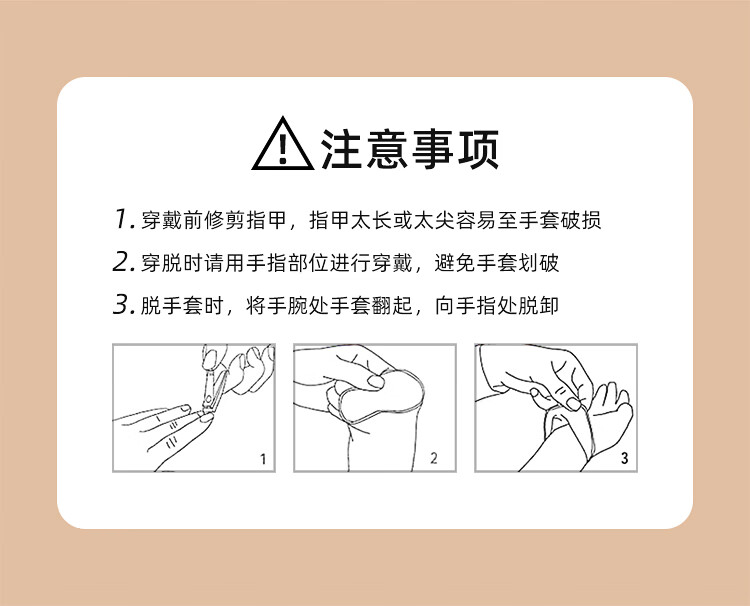 注意事项

1. 穿戴前修剪指甲，指甲太长或太尖容易至手套破损

2. 穿脱时请用手指部位进行穿戴，避免手套划破

3. 脱手套时，将手腕处手套翻起，向手指处脱卸

1

2

3