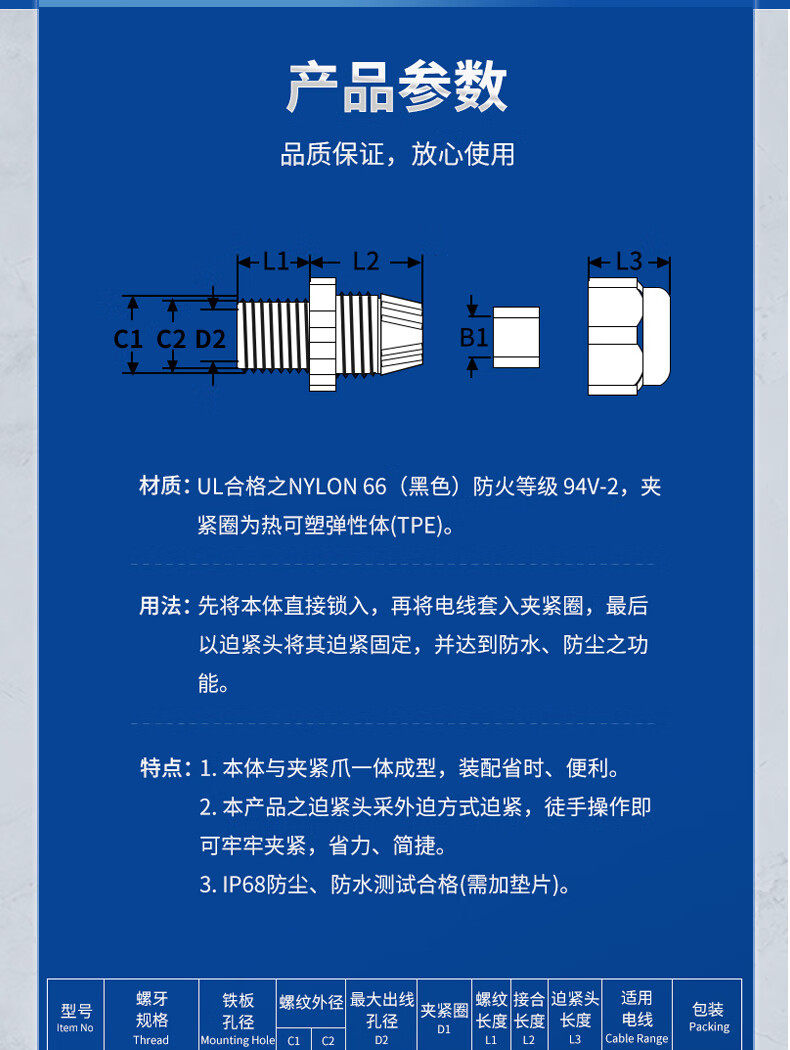 产品参数

品质保证，放心使用

L1 L2 L3

C1 C2 D2 B1

材质：UL合格之NYLON 66（黑色）防火等级 94V-2，夹紧圈为热可塑弹性体(TPE)。

用法：先将本体直接锁入，再将电线套入夹紧圈，最后以迫紧头将其迫紧固定，并达到防水、防尘之功能。

特点：1. 本体与夹紧爪一体成型，装配省时、便利。
2. 本产品之迫紧头采外迫方式迫紧，徒手操作即可牢牢夹紧，省力、简捷。
3. IP68防尘、防水测试合格(需加垫片)。

| 型号 Item No | 螺牙规格 Thread | 铁板孔径 Mounting Hole | 螺纹外径 C1 | 螺纹外径 C2 | 最大出线孔径 D2 | 夹紧圈 D1 | 螺纹长度 L1 | 接合长度 L2 | 迫紧头长度 L3 | 适用电线 Cable Range | 包装 Packing |
|---|---|---|---|---|---|---|---|---|---|---|---|