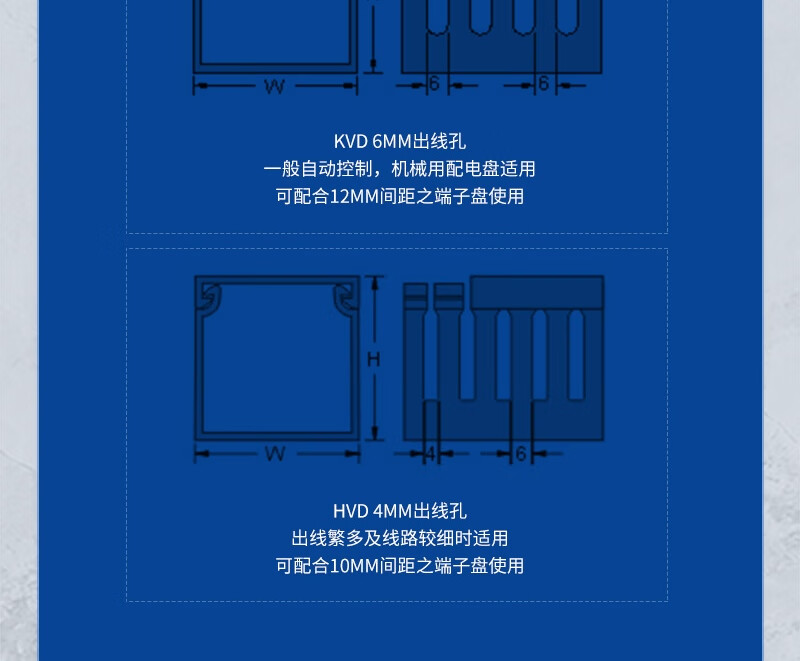 W 6 6

KVD 6MM出线孔
一般自动控制，机械用配电盘适用
可配合12MM间距之端子盘使用

H
W 4 6

HVD 4MM出线孔
出线繁多及线路较细时适用
可配合10MM间距之端子盘使用