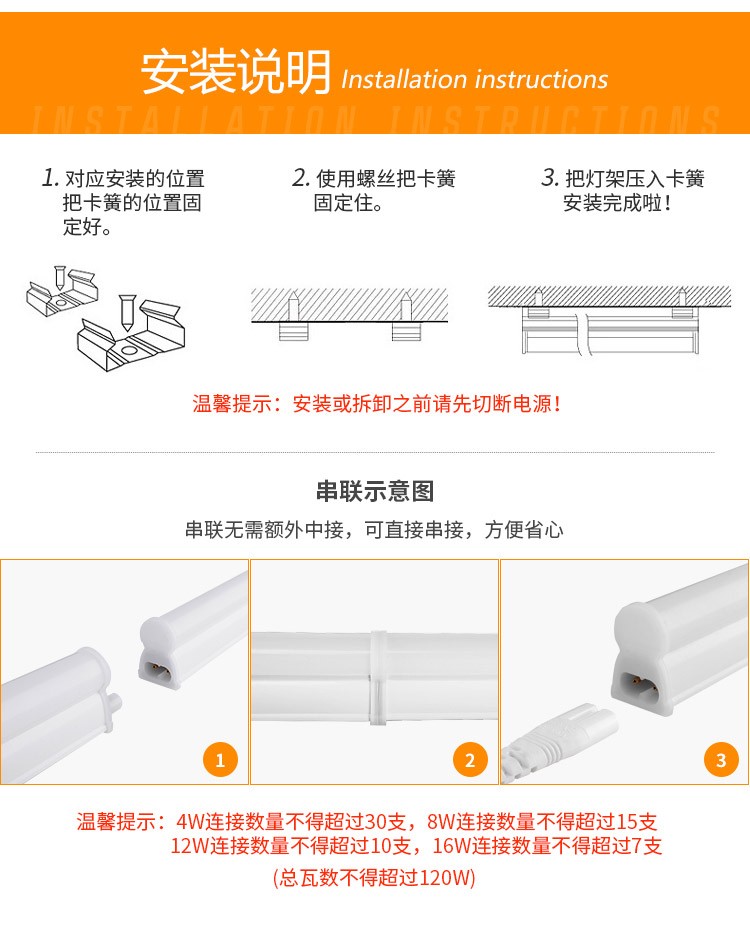 安装说明 Installation instructions

INSTALLATION INSTRUCTIONS

1. 对应安装的位置把卡簧的位置固定好。

2. 使用螺丝把卡簧固定住。

3. 把灯架压入卡簧安装完成啦！

温馨提示：安装或拆卸之前请先切断电源！

串联示意图

串联无需额外中接，可直接串接，方便省心

1

2

3

温馨提示：4W连接数量不得超过30支，8W连接数量不得超过15支
12W连接数量不得超过10支，16W连接数量不得超过7支
(总瓦数不得超过120W)