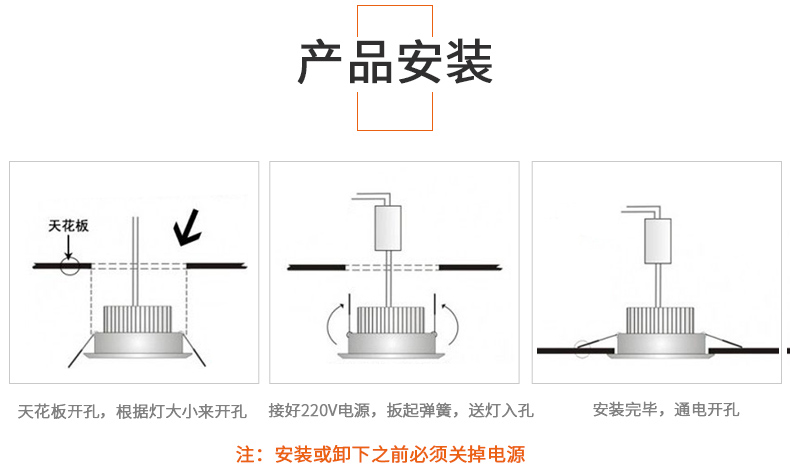 产品安装

天花板

天花板开孔，根据灯大小来开孔

接好220V电源，扳起弹簧，送灯入孔

安装完毕，通电开孔

注：安装或卸下之前必须关掉电源