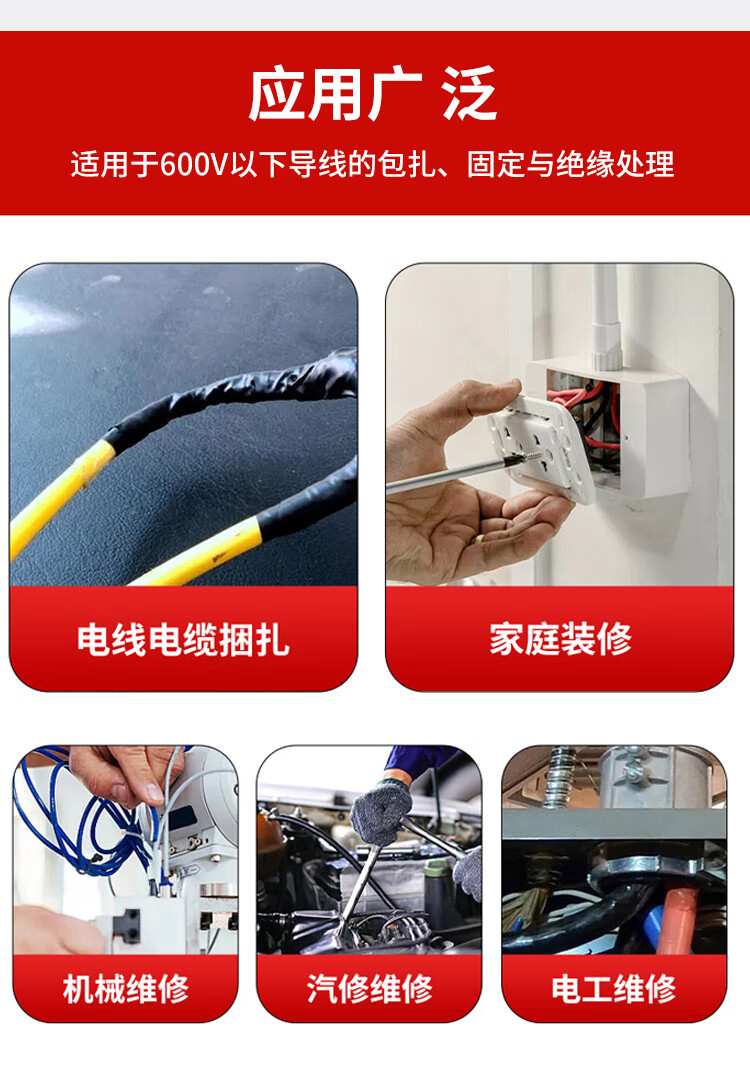 应用广泛

适用于600V以下导线的包扎、固定与绝缘处理

电线电缆捆扎

家庭装修

机械维修

汽修维修

电工维修