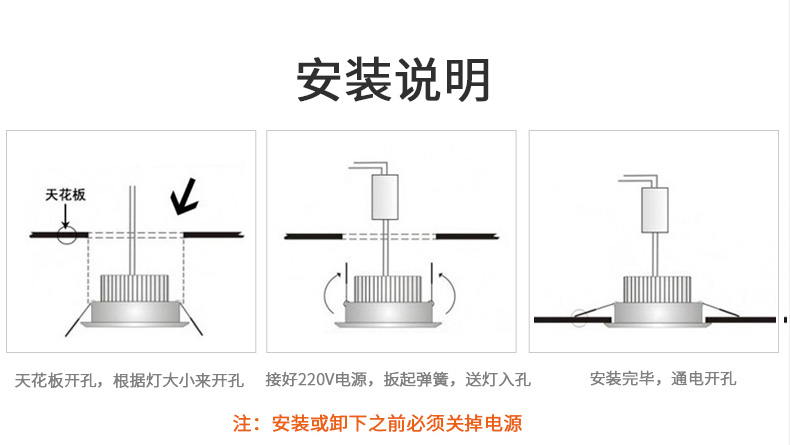 安装说明

天花板

天花板开孔，根据灯大小来开孔

接好220V电源，扳起弹簧，送灯入孔

安装完毕，通电开孔

注：安装或卸下之前必须关掉电源