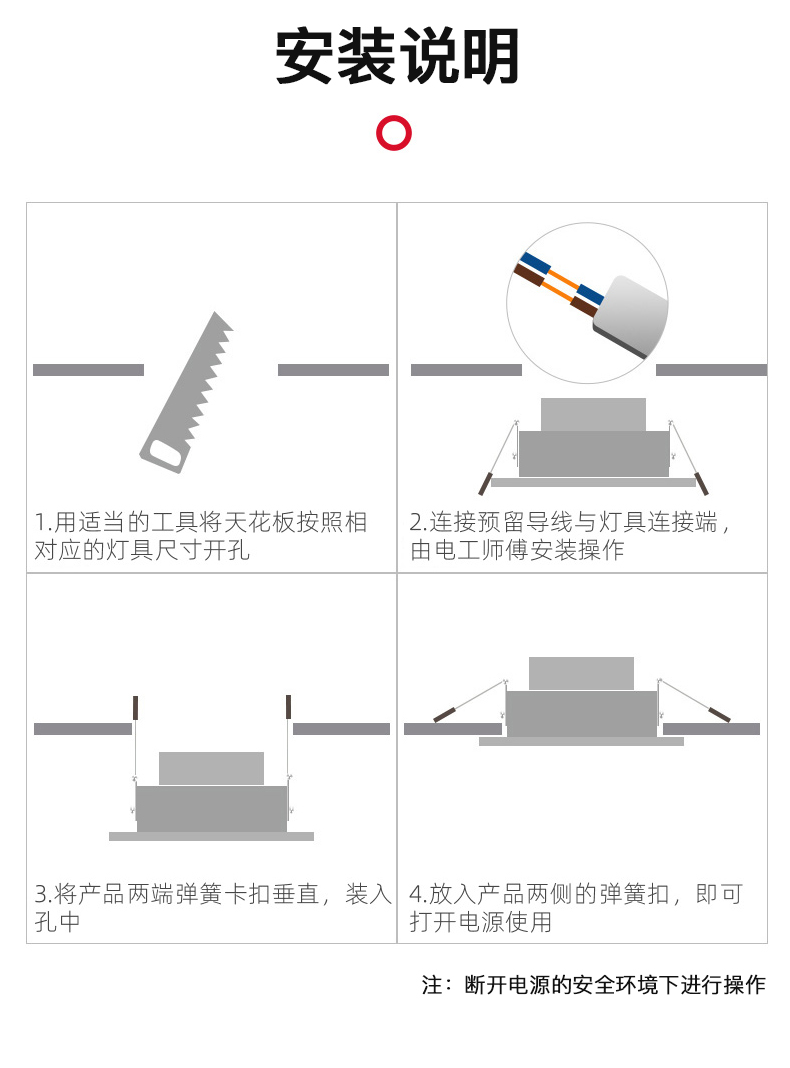 安装说明

1.用适当的工具将天花板按照相对应的灯具尺寸开孔

2.连接预留导线与灯具连接端，由电工师傅安装操作

3.将产品两端弹簧卡扣垂直，装入孔中

4.放入产品两侧的弹簧扣，即可打开电源使用

注：断开电源的安全环境下进行操作