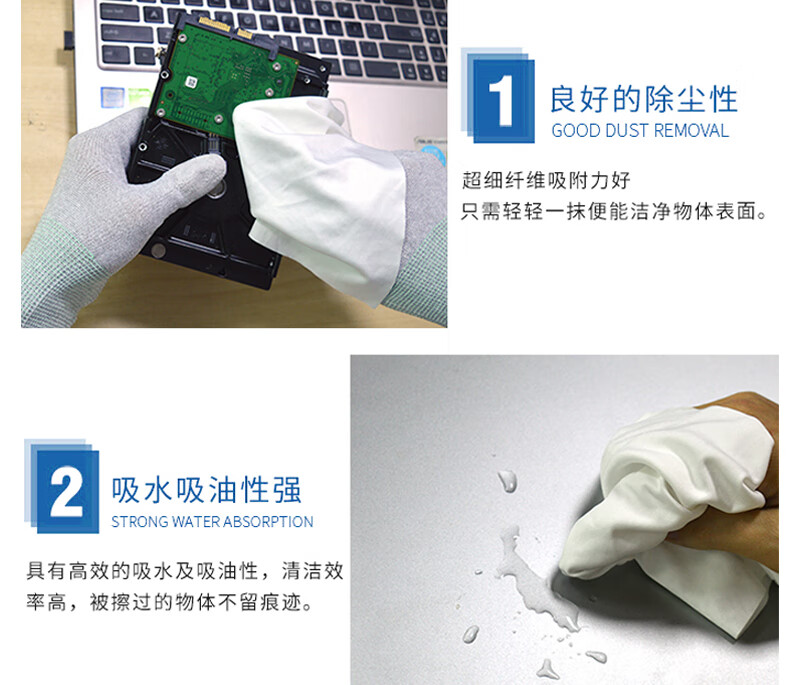 1
良好的除尘性
GOOD DUST REMOVAL

超细纤维吸附力好
只需轻轻一抹便能洁净物体表面。

2
吸水吸油性强
STRONG WATER ABSORPTION

具有高效的吸水及吸油性，清洁效率高，被擦过的物体不留痕迹。