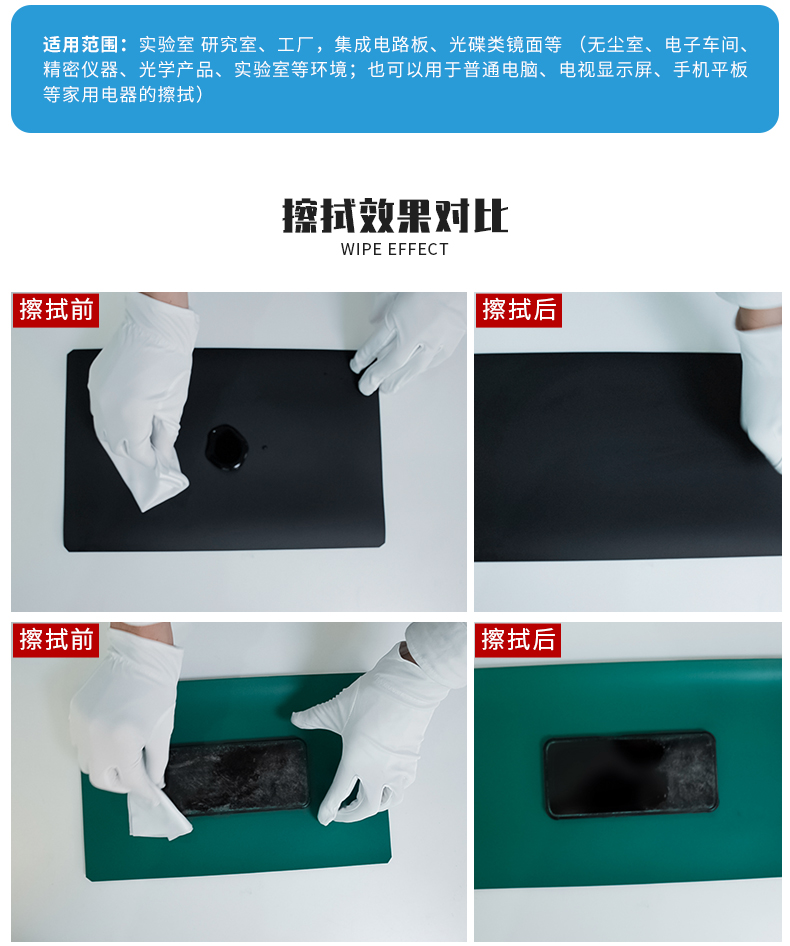 适用范围：实验室 研究室、工厂，集成电路板、光碟类镜面等 （无尘室、电子车间、精密仪器、光学产品、实验室等环境；也可以用于普通电脑、电视显示屏、手机平板等家用电器的擦拭）

擦拭效果对比
WIPE EFFECT

擦拭前

擦拭后

擦拭前

擦拭后