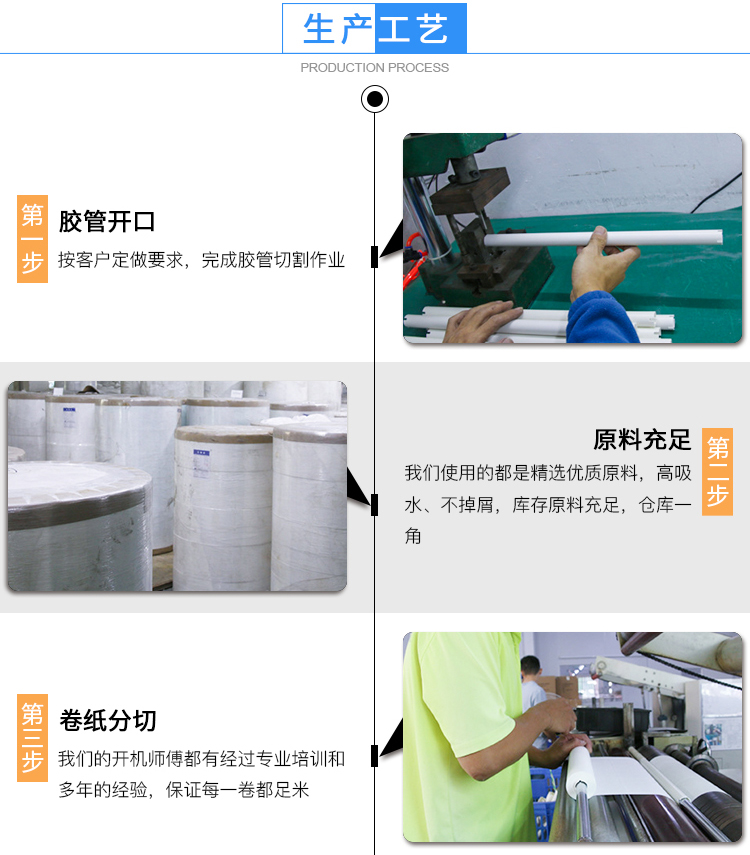 生产工艺

PRODUCTION PROCESS

第一步

胶管开口

按客户定做要求，完成胶管切割作业

原料充足

第二步

我们使用的都是精选优质原料，高吸水、不掉屑，库存原料充足，仓库一角

第三步

卷纸分切

我们的开机师傅都有经过专业培训和多年的经验，保证每一卷都足米