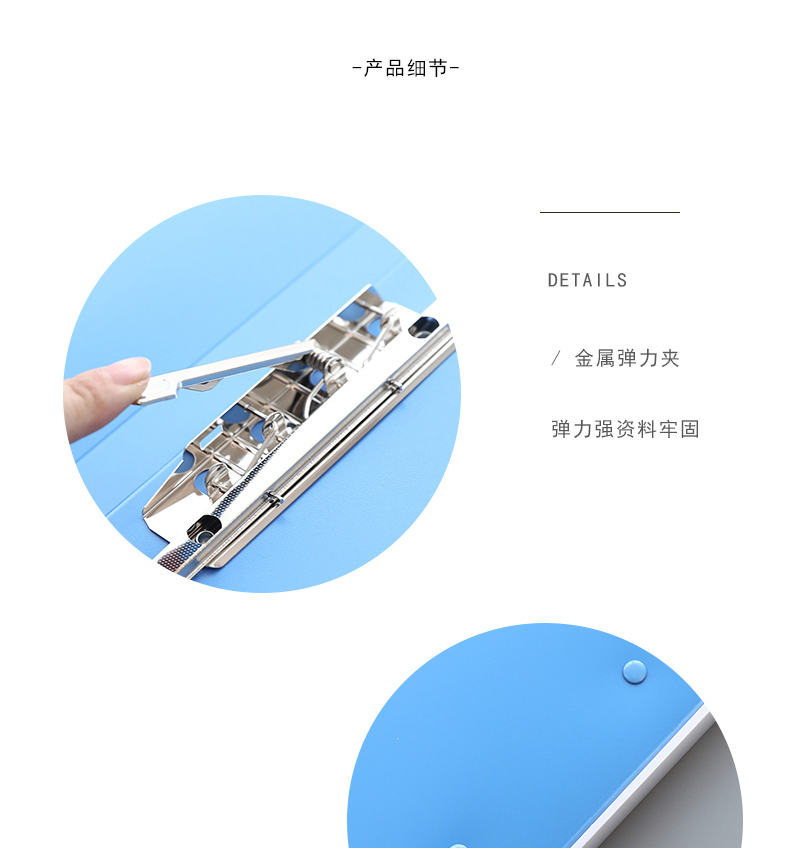 -产品细节-

DETAILS

/ 金属弹力夹

弹力强资料牢固