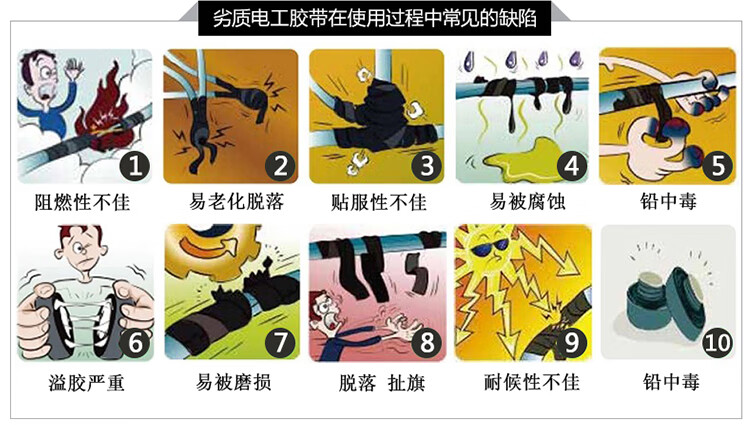 劣质电工胶带在使用过程中常见的缺陷

1 阻燃性不佳
2 易老化脱落
3 贴服性不佳
4 易被腐蚀
5 铅中毒

6 溢胶严重
7 易被磨损
8 脱落 扯旗
9 耐候性不佳
10 铅中毒