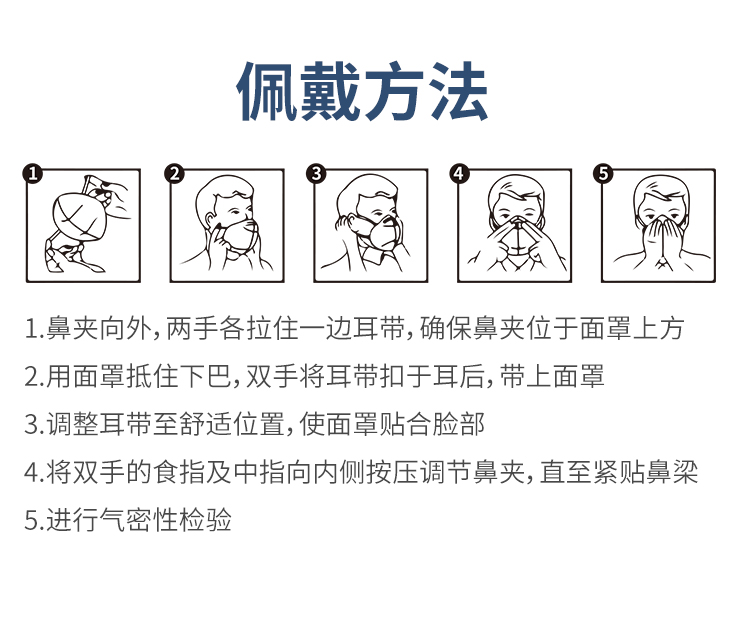 佩戴方法

1

2

3

4

5

1.鼻夹向外,两手各拉住一边耳带,确保鼻夹位于面罩上方

2.用面罩抵住下巴,双手将耳带扣于耳后,带上面罩

3.调整耳带至舒适位置,使面罩贴合脸部

4.将双手的食指及中指向内侧按压调节鼻夹,直至紧贴鼻梁

5.进行气密性检验