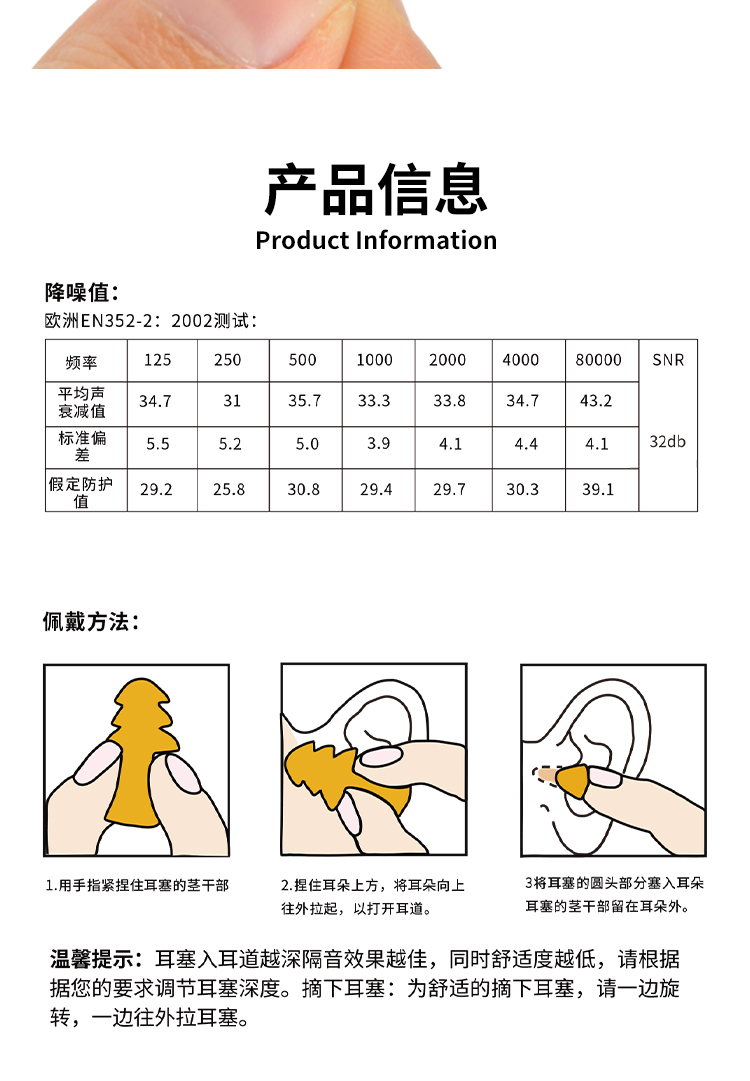 产品信息
Product Information

降噪值：
欧洲EN352-2：2002测试：

| 频率 | 125 | 250 | 500 | 1000 | 2000 | 4000 | 80000 | SNR |
|---|---|---|---|---|---|---|---|---|
| 平均声衰减值 | 34.7 | 31 | 35.7 | 33.3 | 33.8 | 34.7 | 43.2 | 32db |
| 标准偏差 | 5.5 | 5.2 | 5.0 | 3.9 | 4.1 | 4.4 | 4.1 | |
| 假定防护值 | 29.2 | 25.8 | 30.8 | 29.4 | 29.7 | 30.3 | 39.1 | |

佩戴方法：

1.用手指紧捏住耳塞的茎干部

2.捏住耳朵上方，将耳朵向上往外拉起，以打开耳道。

3将耳塞的圆头部分塞入耳朵耳塞的茎干部留在耳朵外。

温馨提示：耳塞入耳道越深隔音效果越佳，同时舒适度越低，请根据据您的要求调节耳塞深度。摘下耳塞：为舒适的摘下耳塞，请一边旋转，一边往外拉耳塞。