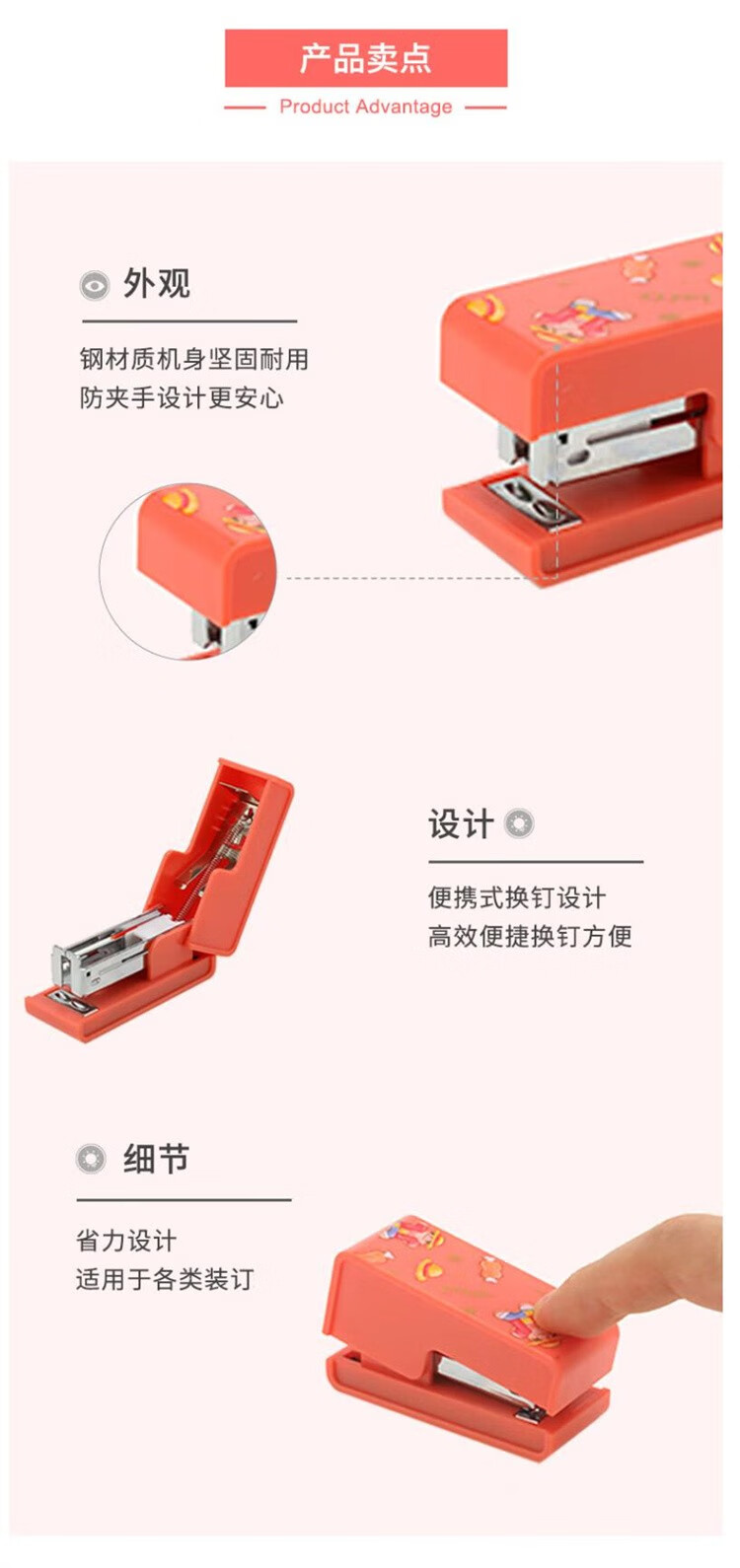 产品卖点

Product Advantage

外观

钢材质机身坚固耐用
防夹手设计更安心

设计

便携式换钉设计
高效便捷换钉方便

细节

省力设计
适用于各类装订