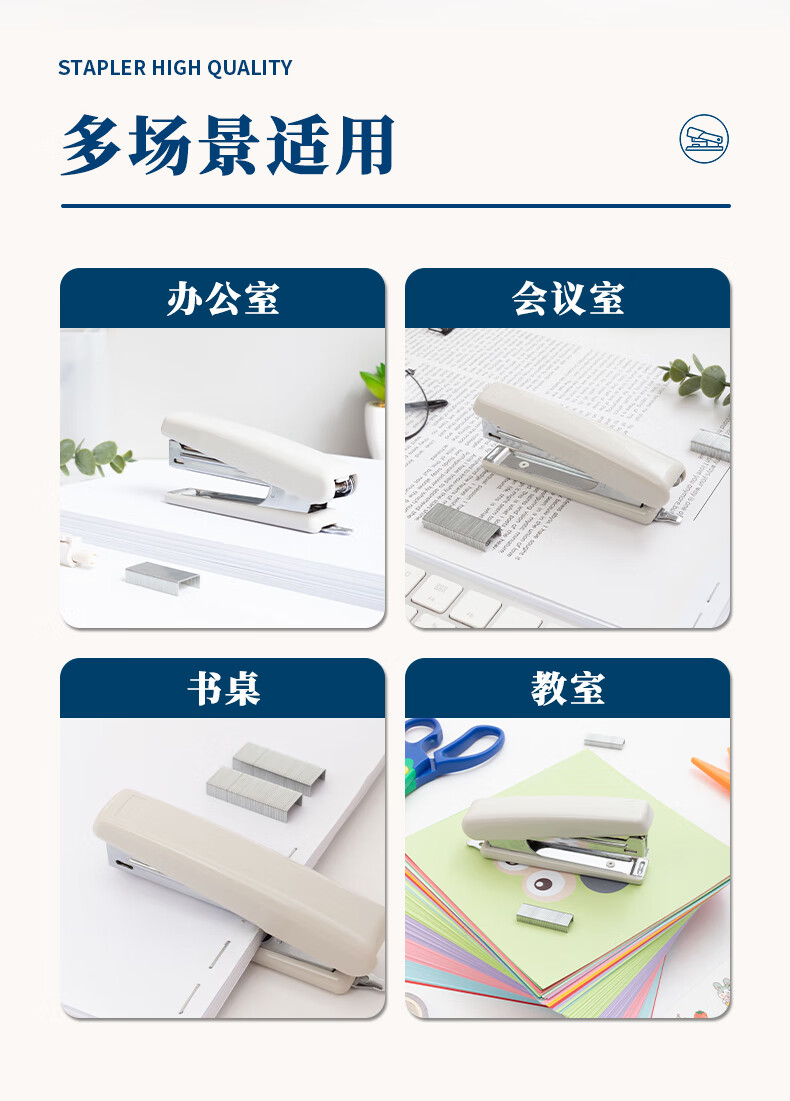 STAPLER HIGH QUALITY

多场景适用

办公室

会议室

书桌

教室