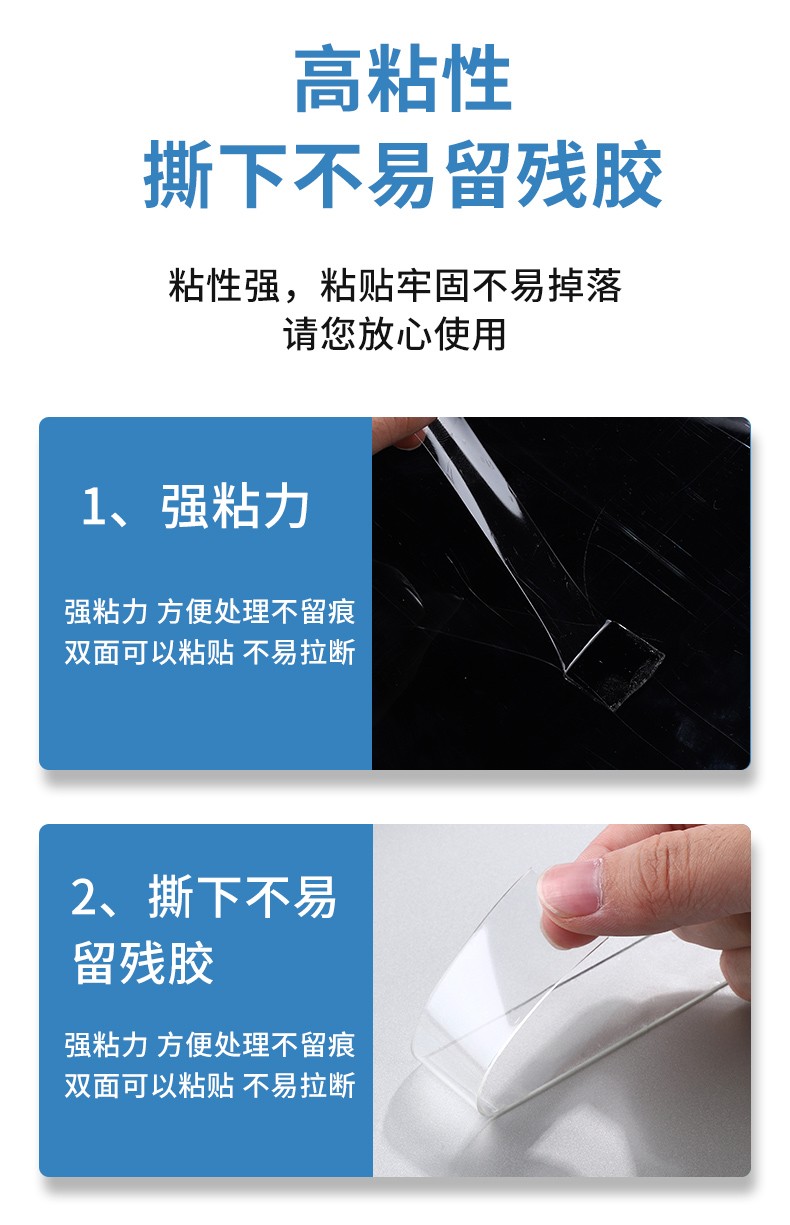 高粘性
撕下不易留残胶

粘性强，粘贴牢固不易掉落
请您放心使用

1、强粘力

强粘力 方便处理不留痕
双面可以粘贴 不易拉断

2、撕下不易留残胶

强粘力 方便处理不留痕
双面可以粘贴 不易拉断