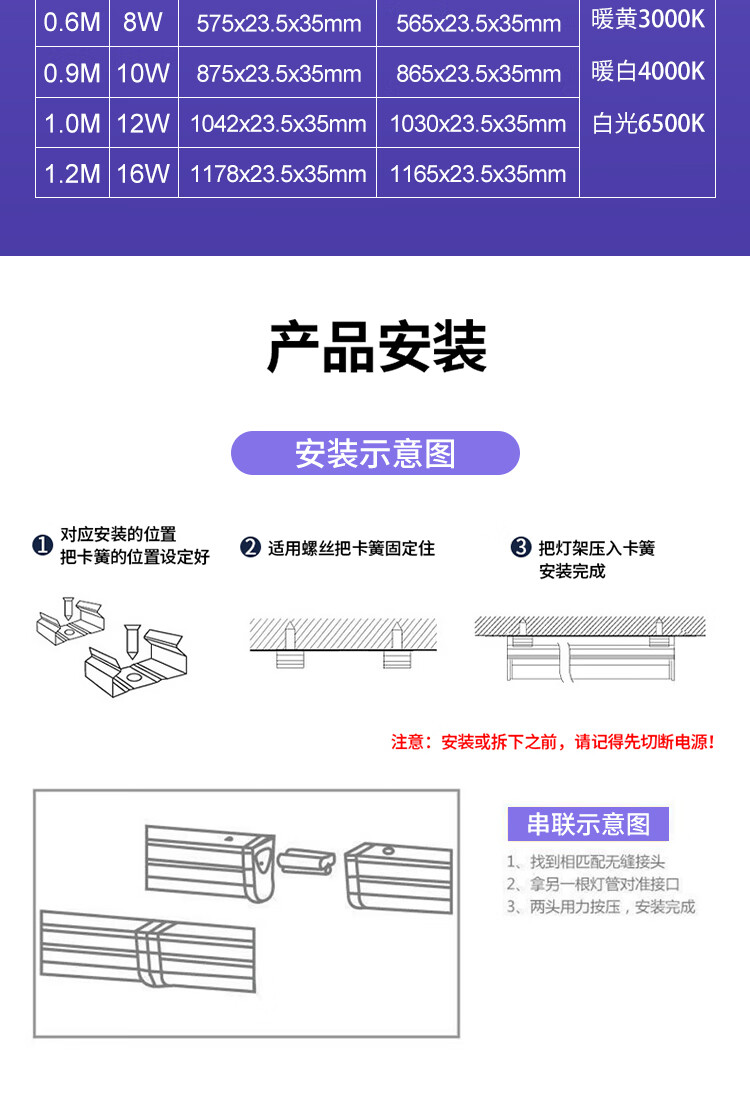 | 0.6M | 8W | 575x23.5x35mm | 565x23.5x35mm | 暖黄3000K |
|---|---|---|---|---|
| 0.9M | 10W | 875x23.5x35mm | 865x23.5x35mm | 暖白4000K |
| 1.0M | 12W | 1042x23.5x35mm | 1030x23.5x35mm | 白光6500K |
| 1.2M | 16W | 1178x23.5x35mm | 1165x23.5x35mm | |

产品安装

安装示意图

❶ 对应安装的位置 把卡簧的位置设定好

❷ 适用螺丝把卡簧固定住

❸ 把灯架压入卡簧 安装完成

注意：安装或拆下之前，请记得先切断电源!

串联示意图

1、找到相匹配无缝接头
2、拿另一根灯管对准接口
3、两头用力按压，安装完成