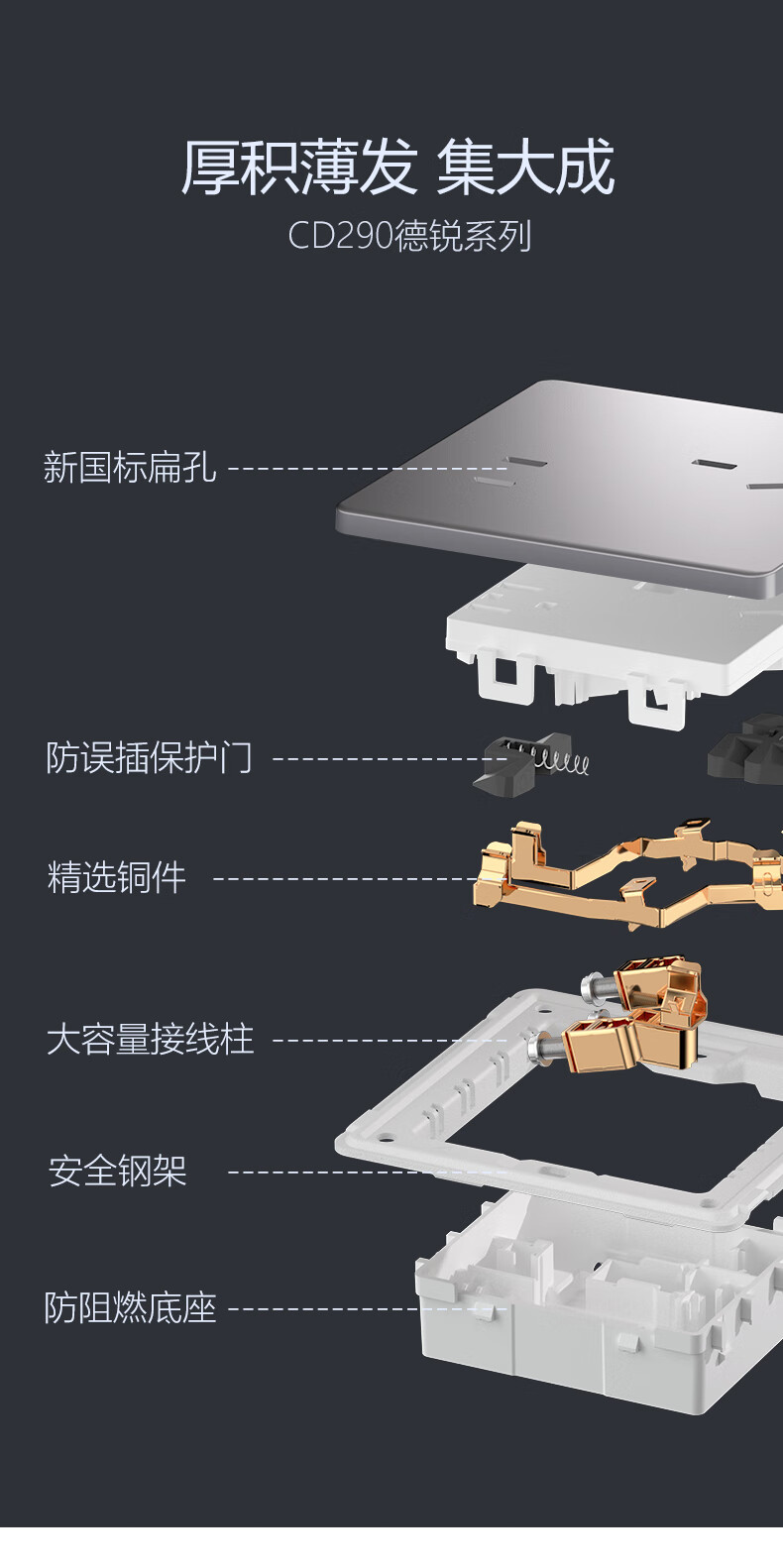 厚积薄发 集大成
CD290德锐系列

新国标扁孔

防误插保护门

精选铜件

大容量接线柱

安全钢架

防阻燃底座