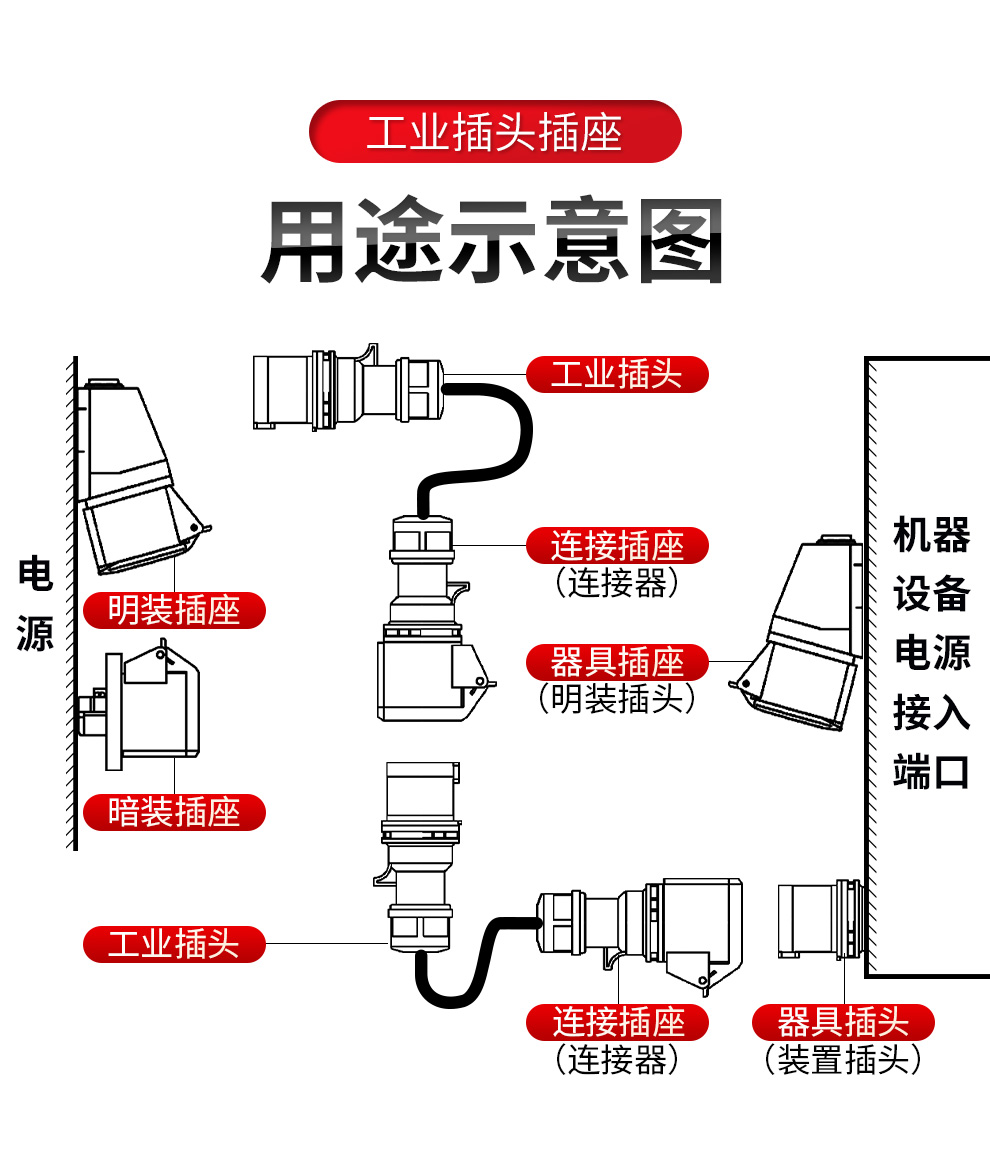 工业插头插座

用途示意图

电源

明装插座

暗装插座

工业插头

连接插座
（连接器）

器具插座
（明装插头）

机器设备电源接入端口

工业插头

连接插座
（连接器）

器具插头
（装置插头）