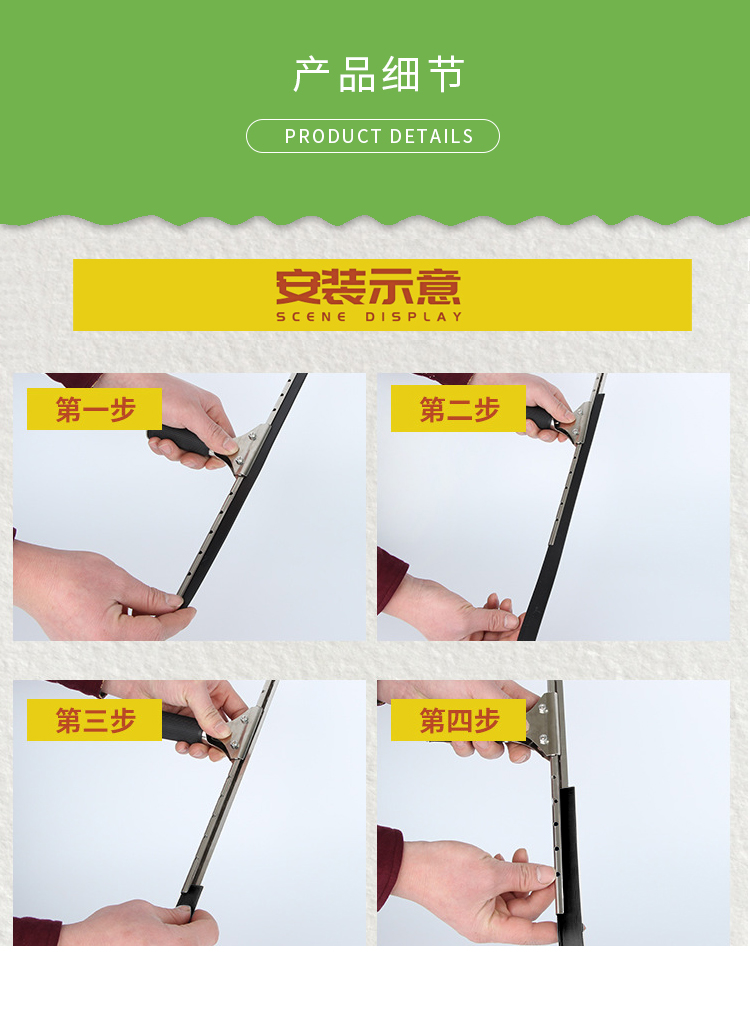 产品细节

PRODUCT DETAILS

安装示意
SCENE DISPLAY

第一步

第二步

第三步

第四步