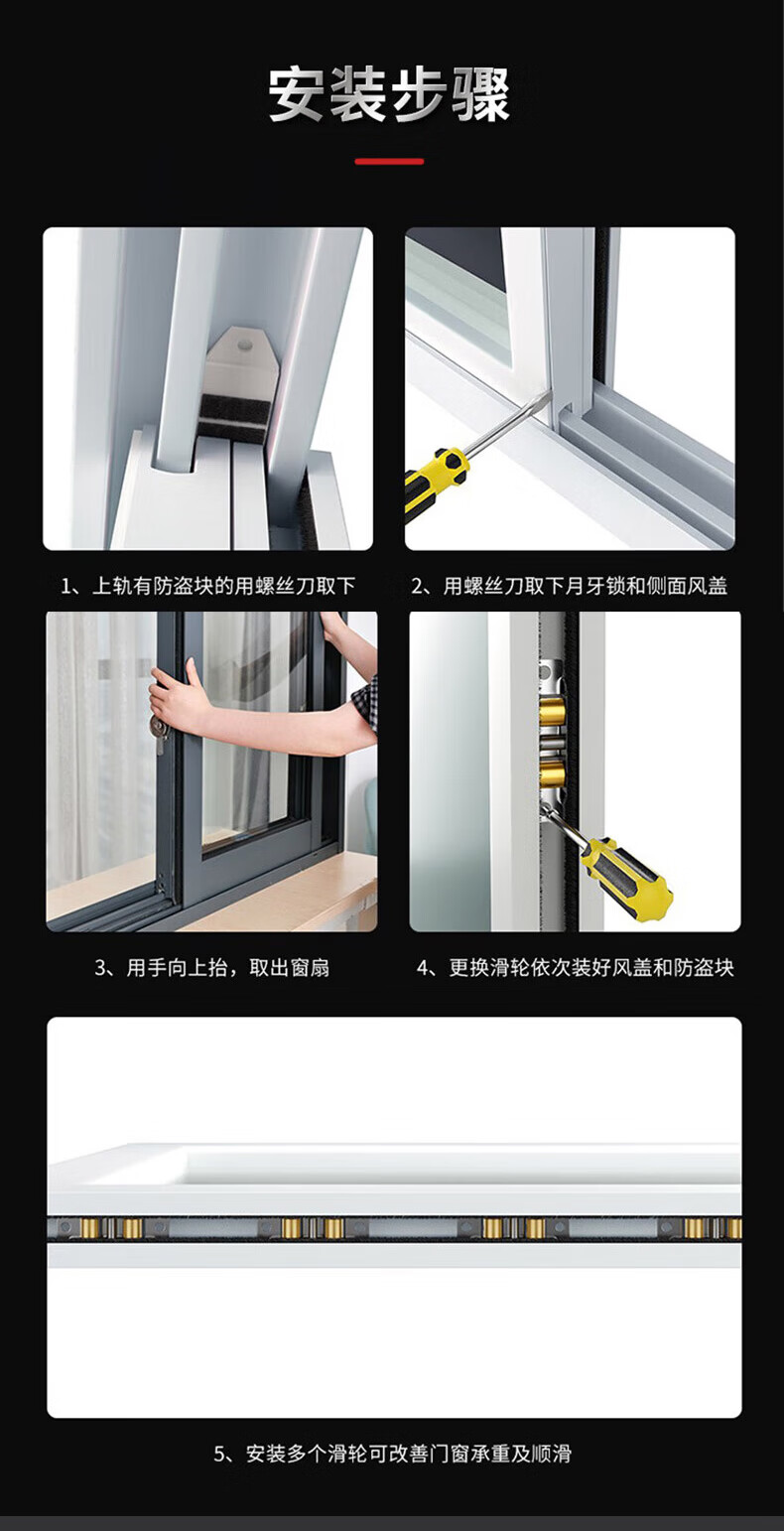 安装步骤

1、上轨有防盗块的用螺丝刀取下

2、用螺丝刀取下月牙锁和侧面风盖

3、用手向上抬，取出窗扇

4、更换滑轮依次装好风盖和防盗块

5、安装多个滑轮可改善门窗承重及顺滑