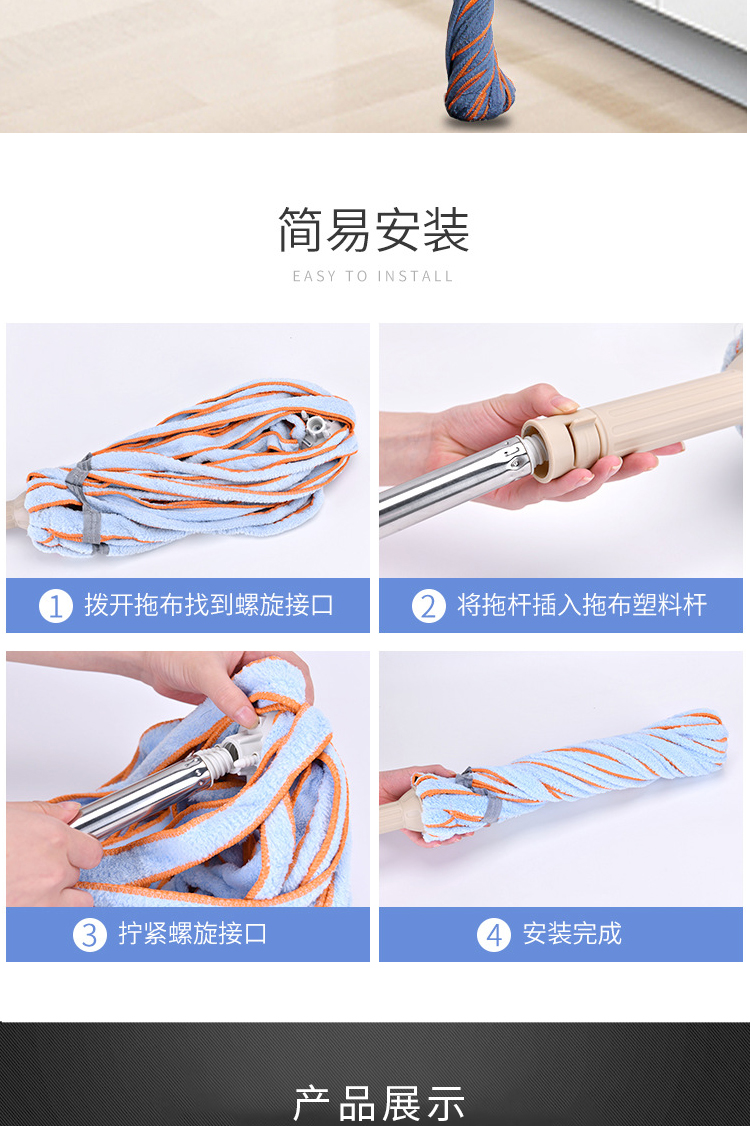 简易安装
EASY TO INSTALL

1 拨开拖布找到螺旋接口

2 将拖杆插入拖布塑料杆

3 拧紧螺旋接口

4 安装完成

产品展示