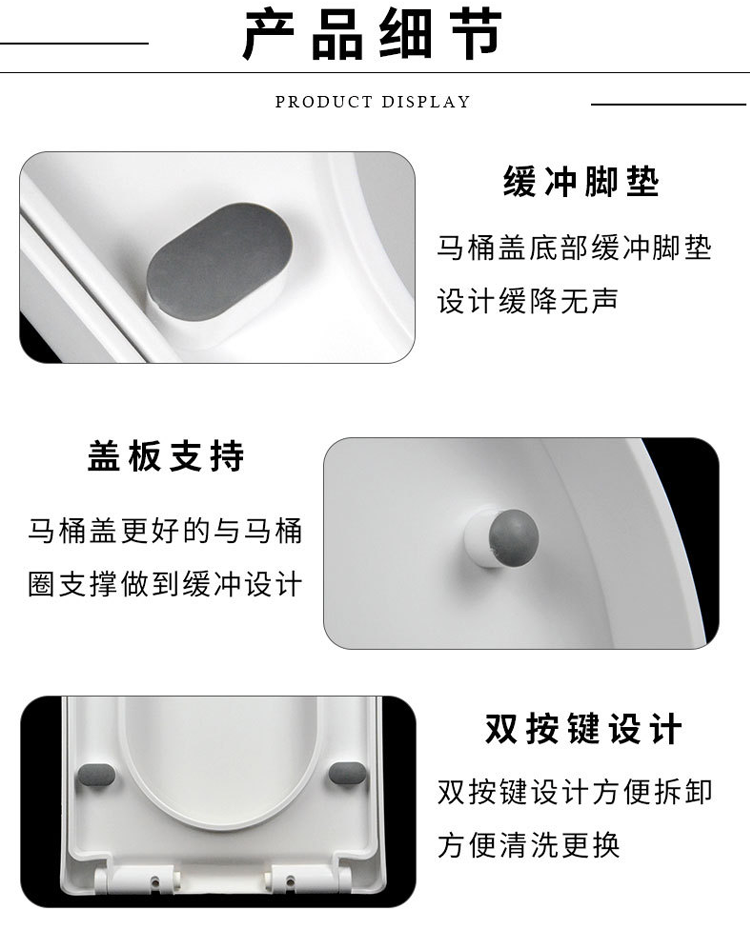 产品细节

PRODUCT DISPLAY

缓冲脚垫

马桶盖底部缓冲脚垫设计缓降无声

盖板支持

马桶盖更好的与马桶圈支撑做到缓冲设计

双按键设计

双按键设计方便拆卸方便清洗更换