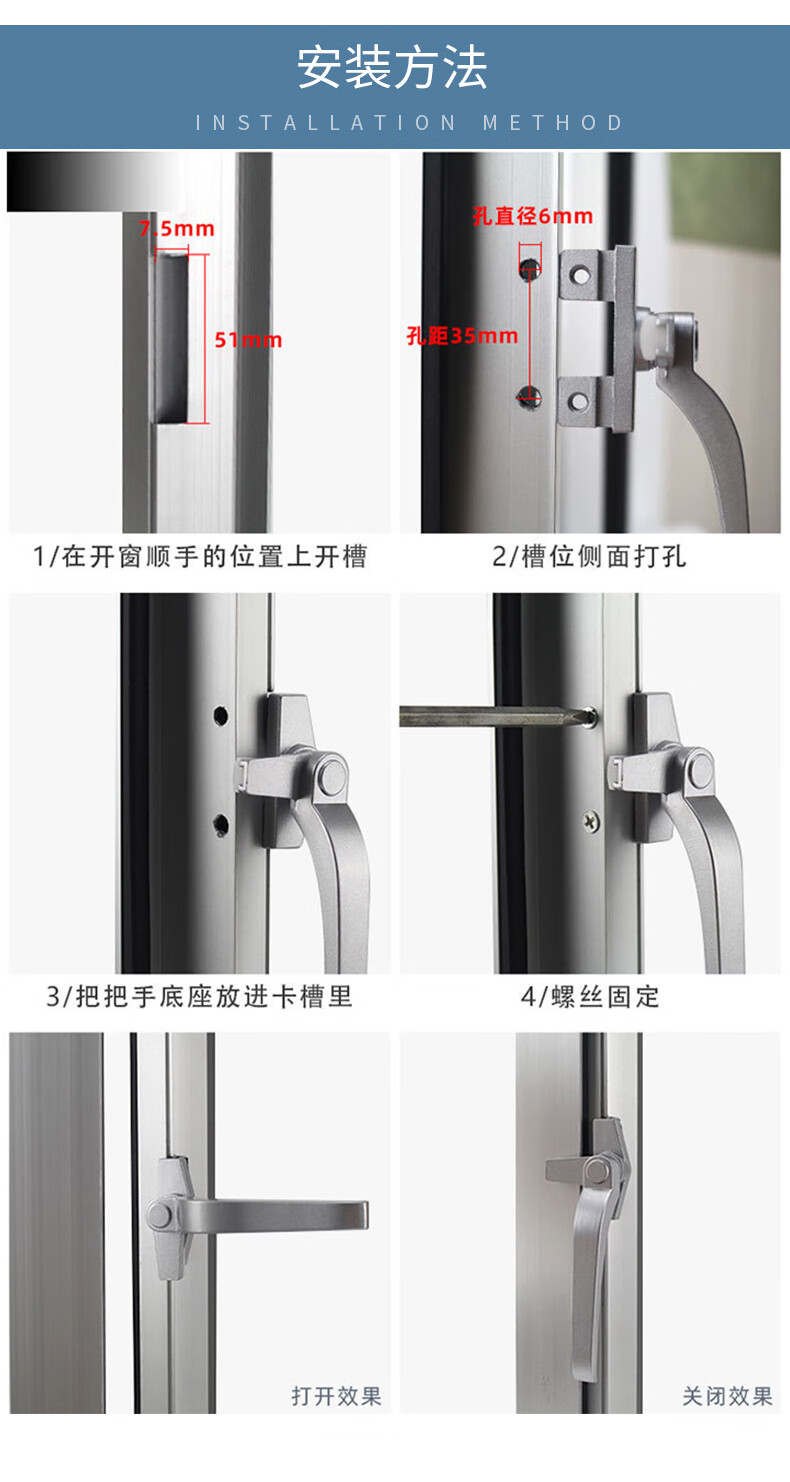 安装方法

INSTALLATION METHOD

7.5mm

51mm

1/在开窗顺手的位置上开槽

孔直径6mm

孔距35mm

2/槽位侧面打孔

3/把把手底座放进卡槽里

4/螺丝固定

打开效果

关闭效果